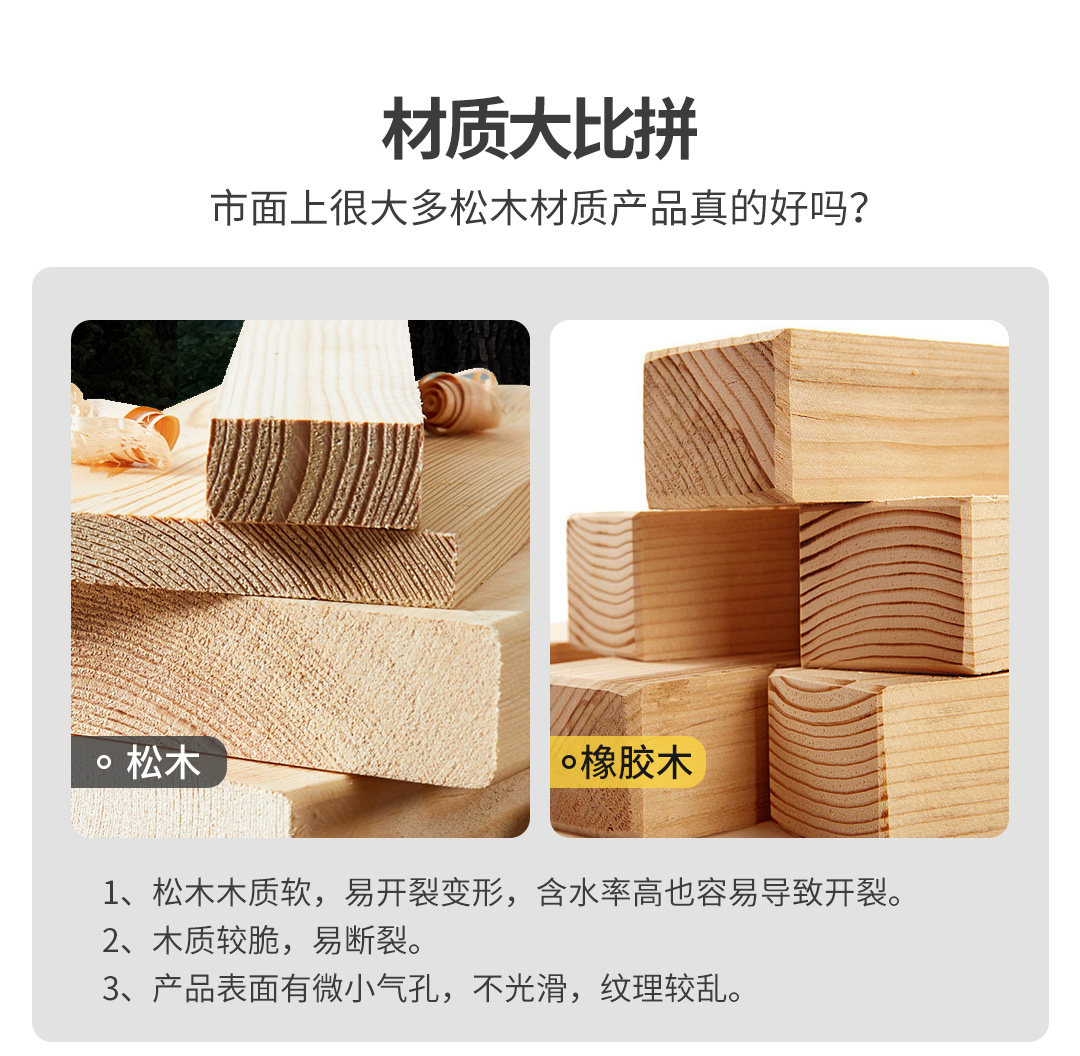 材质大比拼

市面上很大多松木材质产品真的好吗?

松木

橡胶木

1、松木木质软，易开裂变形，含水率高也容易导致开裂。
2、木质较脆，易断裂。
3、产品表面有微小气孔，不光滑，纹理较乱。