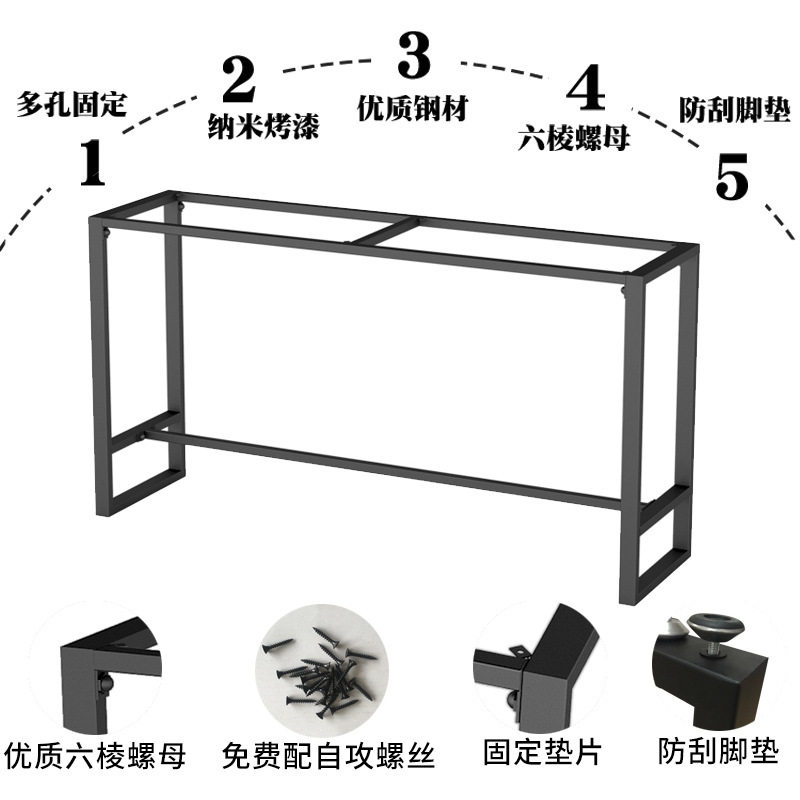 多孔固定
1
2
纳米烤漆
3
优质钢材
4
六棱螺母
防刮脚垫
5

优质六棱螺母
免费配自攻螺丝
固定垫片
防刮脚垫