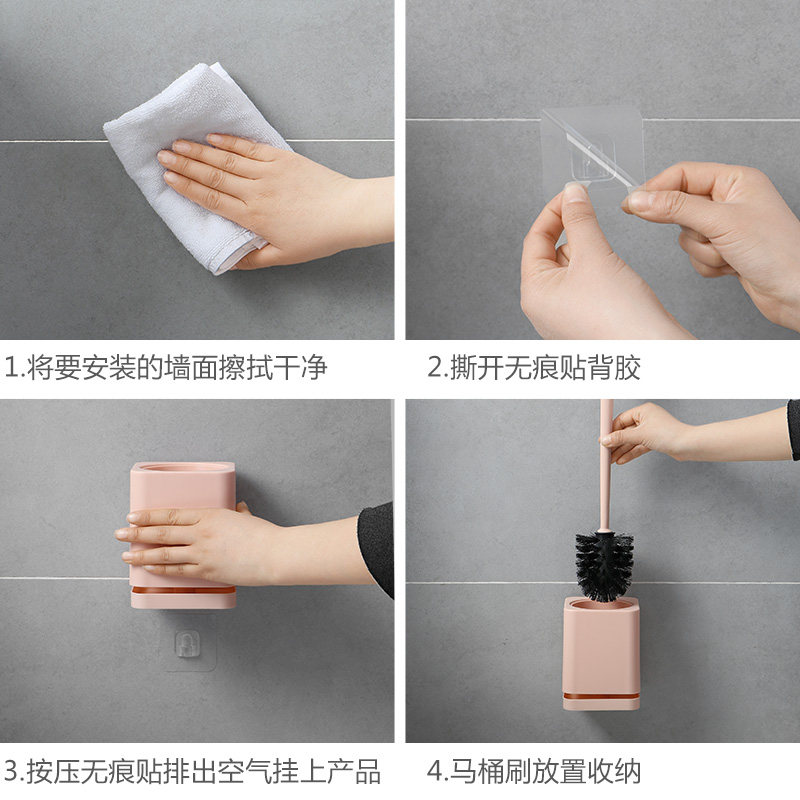 1.将要安装的墙面擦拭干净

2.撕开无痕贴背胶

3.按压无痕贴排出空气挂上产品

4.马桶刷放置收纳