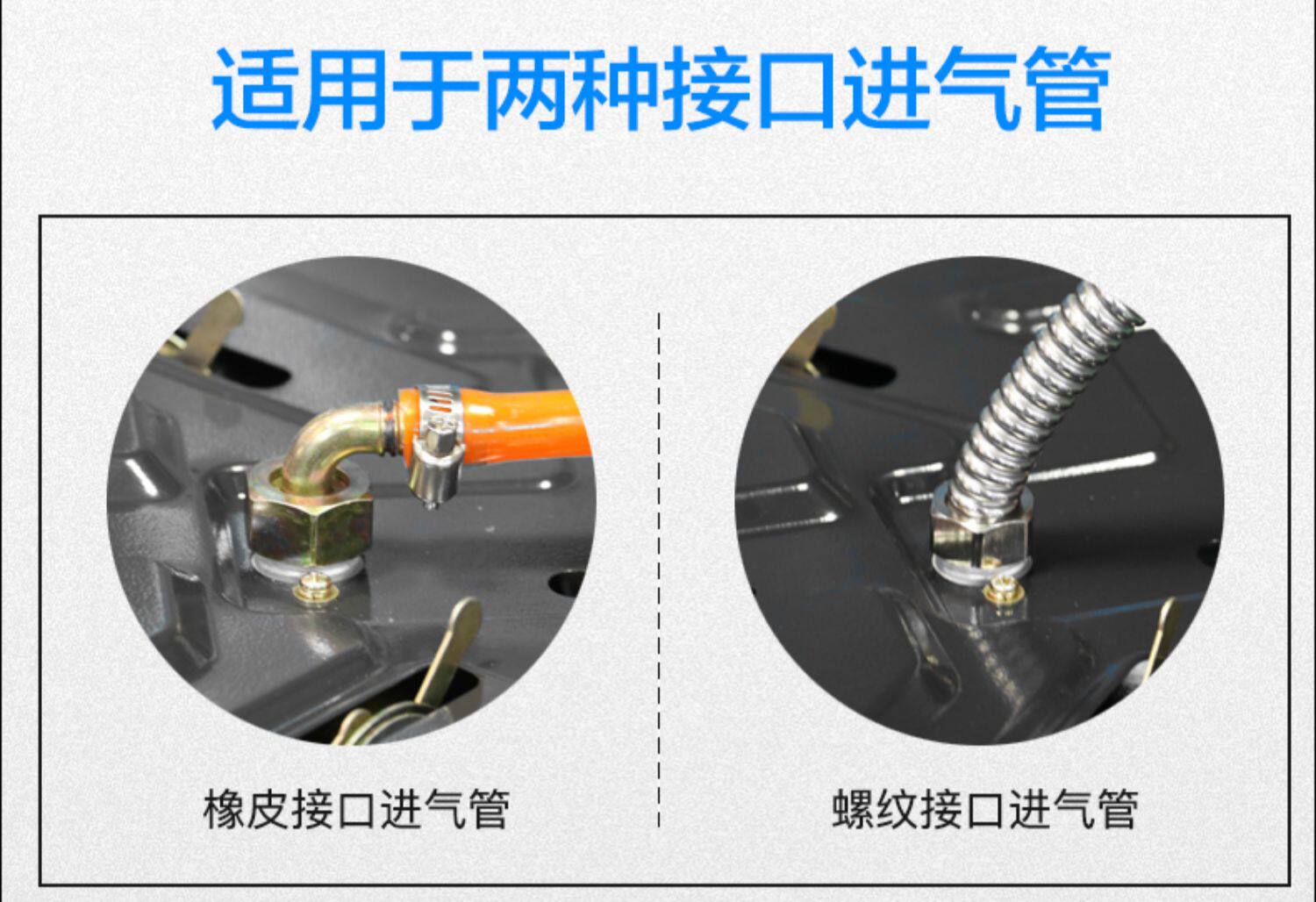 适用于两种接口进气管

橡皮接口进气管

螺纹接口进气管