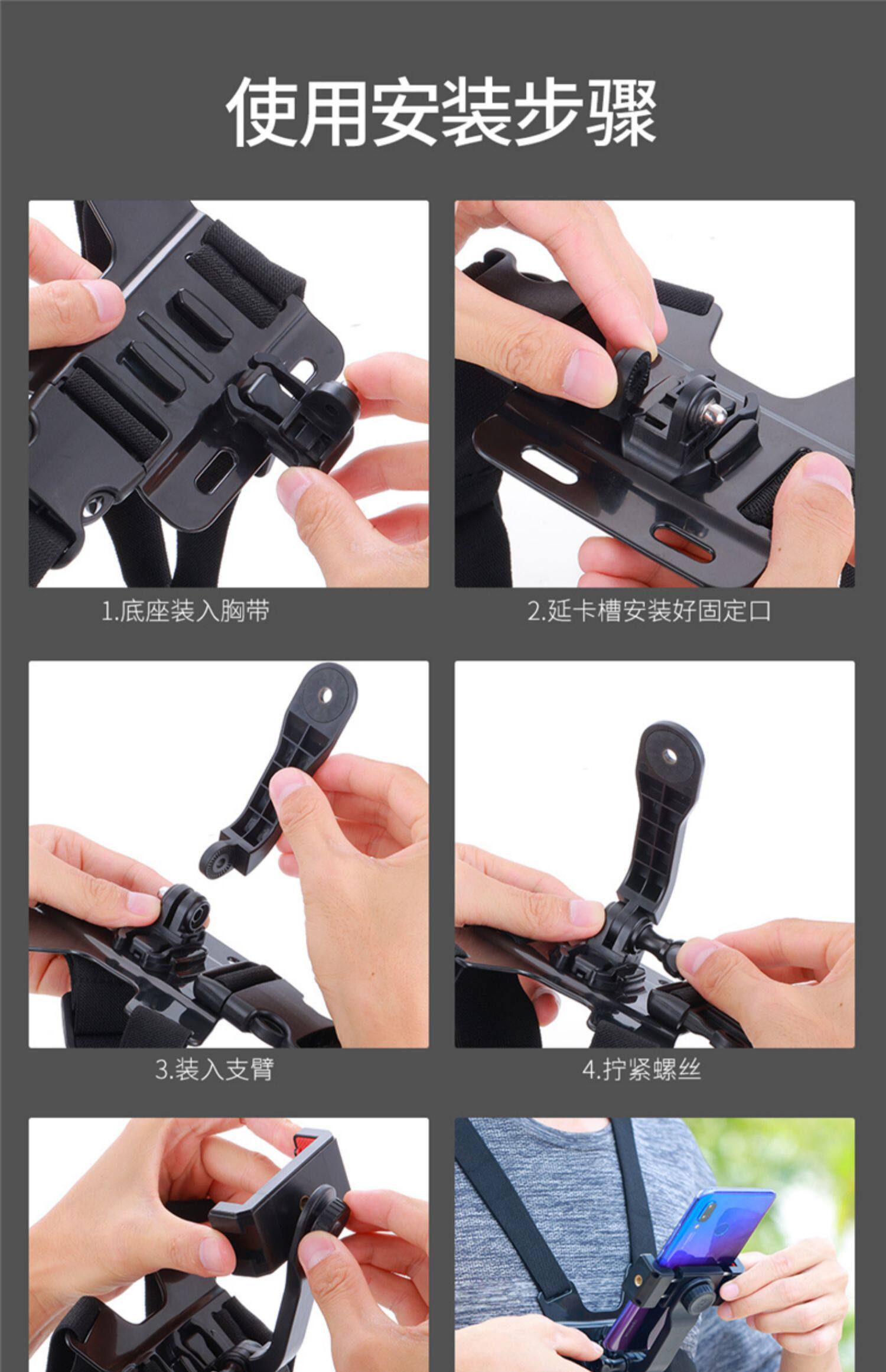 使用安装步骤

1.底座装入胸带

2.延卡槽安装好固定口

3.装入支臂

4.拧紧螺丝