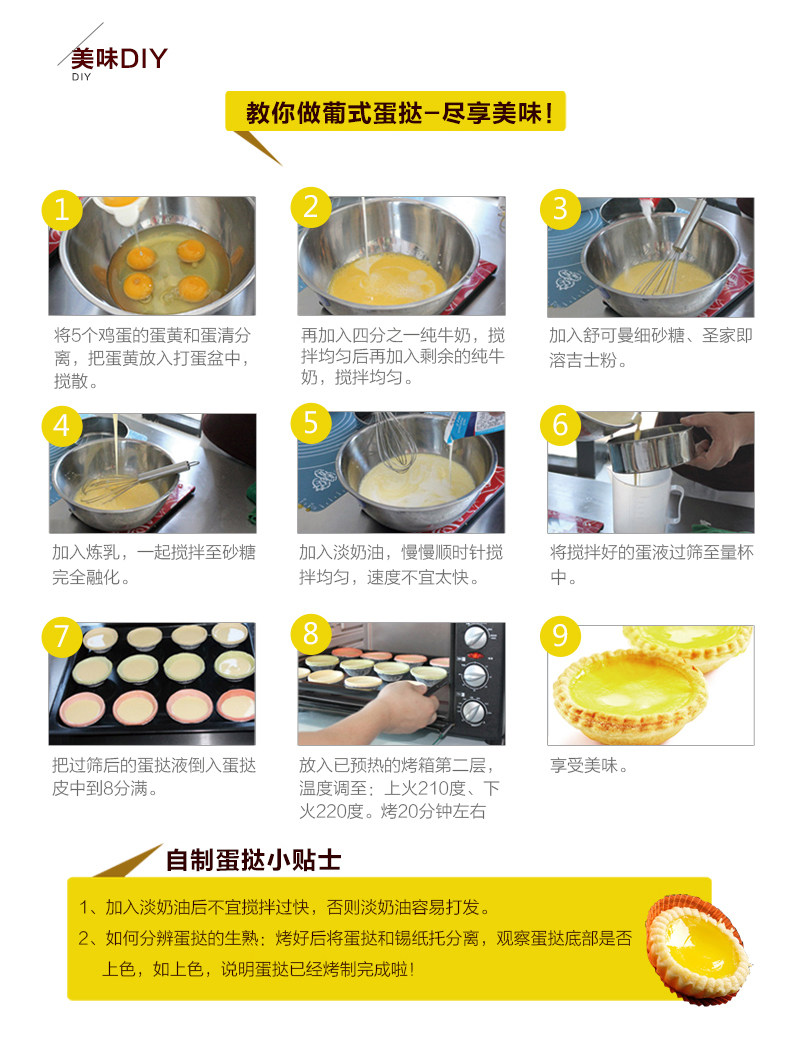 美味DIY
DIY

教你做葡式蛋挞-尽享美味!

1
将5个鸡蛋的蛋黄和蛋清分离，把蛋黄放入打蛋盆中，搅散。

2
再加入四分之一纯牛奶，搅拌均匀后再加入剩余的纯牛奶，搅拌均匀。

3
加入舒可曼细砂糖、圣家即溶吉士粉。

4
加入炼乳，一起搅拌至砂糖完全融化。

5
加入淡奶油，慢慢顺时针搅拌均匀，速度不宜太快。

6
将搅拌好的蛋液过筛至量杯中。

7
把过筛后的蛋挞液倒入蛋挞皮中到8分满。

8
放入已预热的烤箱第二层，温度调至：上火210度、下火220度。烤20分钟左右

9
享受美味。

自制蛋挞小贴士

1、加入淡奶油后不宜搅拌过快，否则淡奶油容易打发。

2、如何分辨蛋挞的生熟：烤好后将蛋挞和锡纸托分离，观察蛋挞底部是否上色，如上色，说明蛋挞已经烤制完成啦!