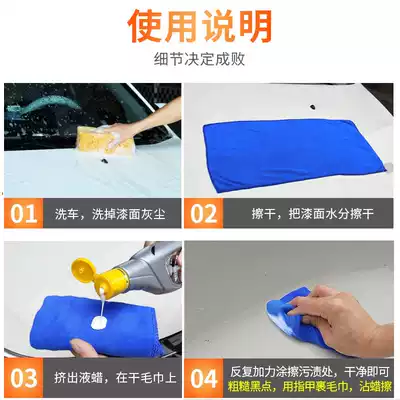 使用说明

细节决定成败

01 洗车，洗掉漆面灰尘

02 擦干，把漆面水分擦干

03 挤出液蜡，在干毛巾上

04 反复加力涂擦污渍处，干净即可
粗糙黑点，用指甲裹毛巾，沾蜡擦