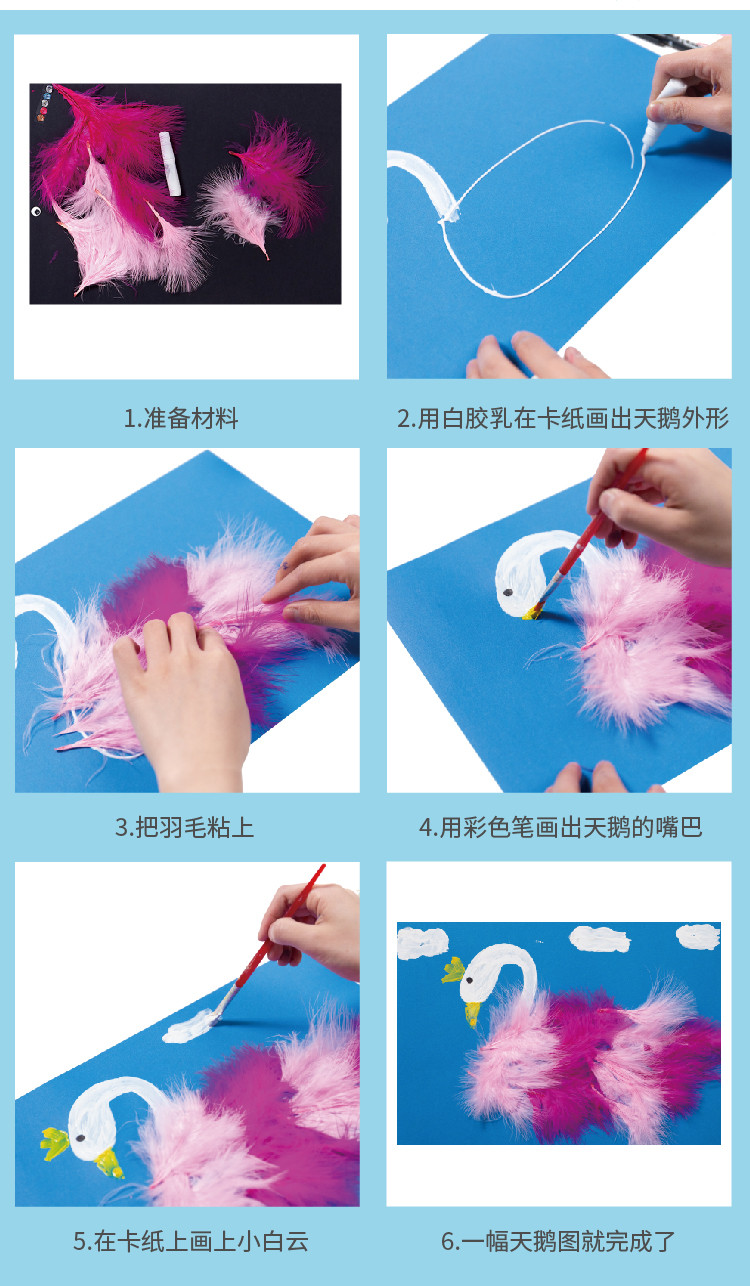 1.准备材料

2.用白胶乳在卡纸画出天鹅外形

3.把羽毛粘上

4.用彩色笔画出天鹅的嘴巴

5.在卡纸上画上小白云

6.一幅天鹅图就完成了