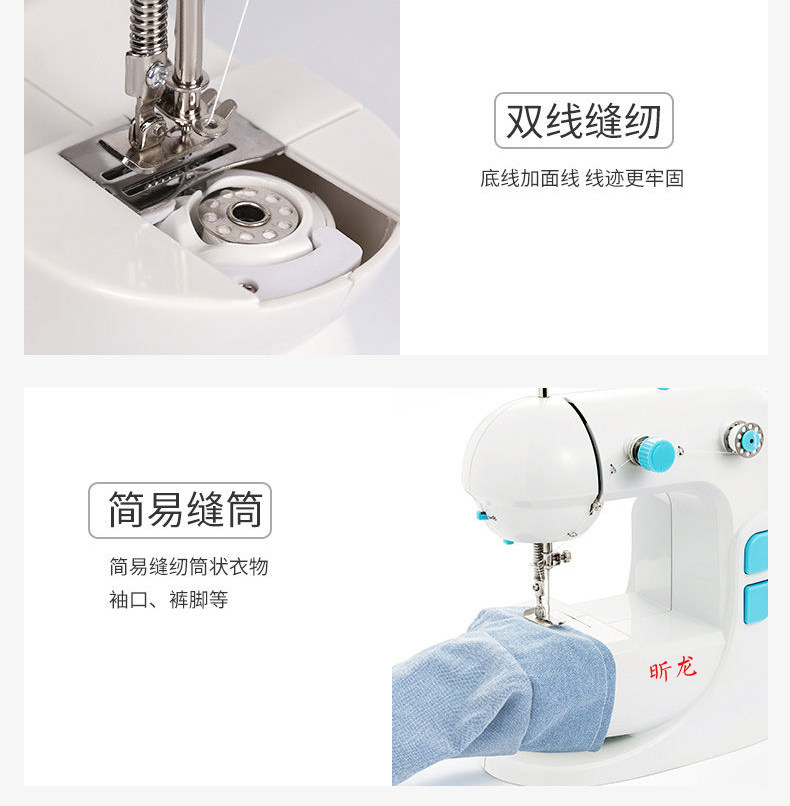 双线缝纫

底线加面线 线迹更牢固

简易缝筒

简易缝纫筒状衣物
袖口、裤脚等

昕龙