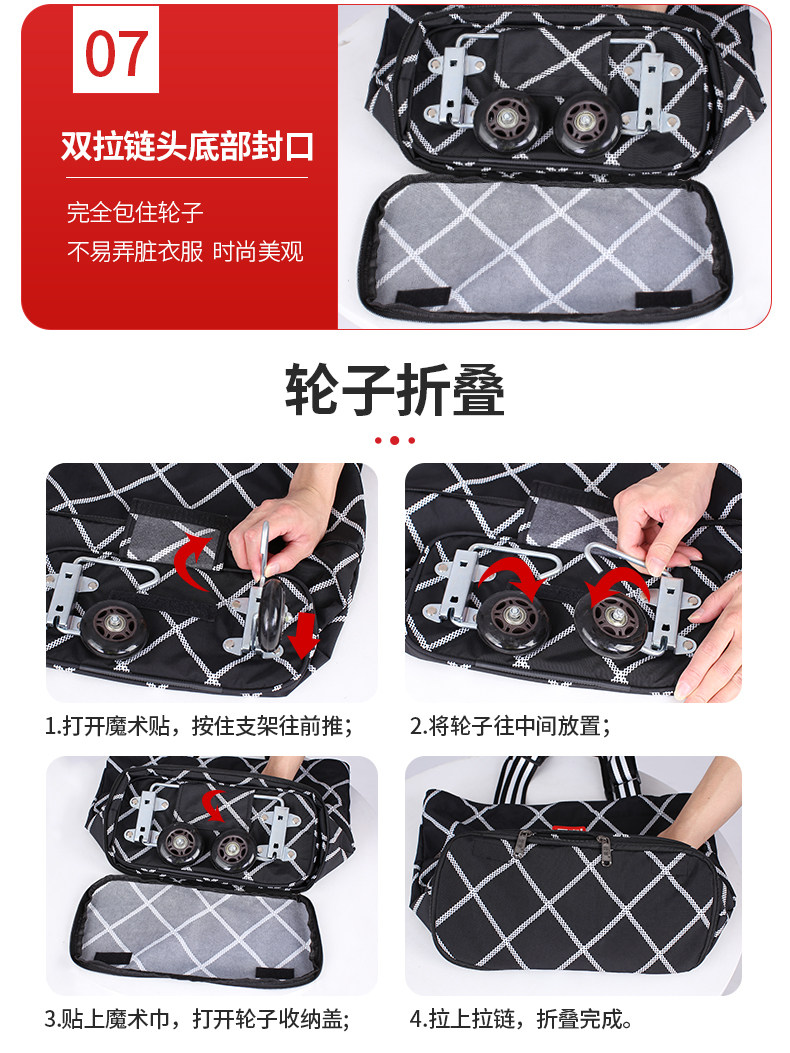 07

双拉链头底部封口

完全包住轮子
不易弄脏衣服 时尚美观

轮子折叠

1.打开魔术贴，按住支架往前推；

2.将轮子往中间放置；

3.贴上魔术巾，打开轮子收纳盖；

4.拉上拉链，折叠完成。