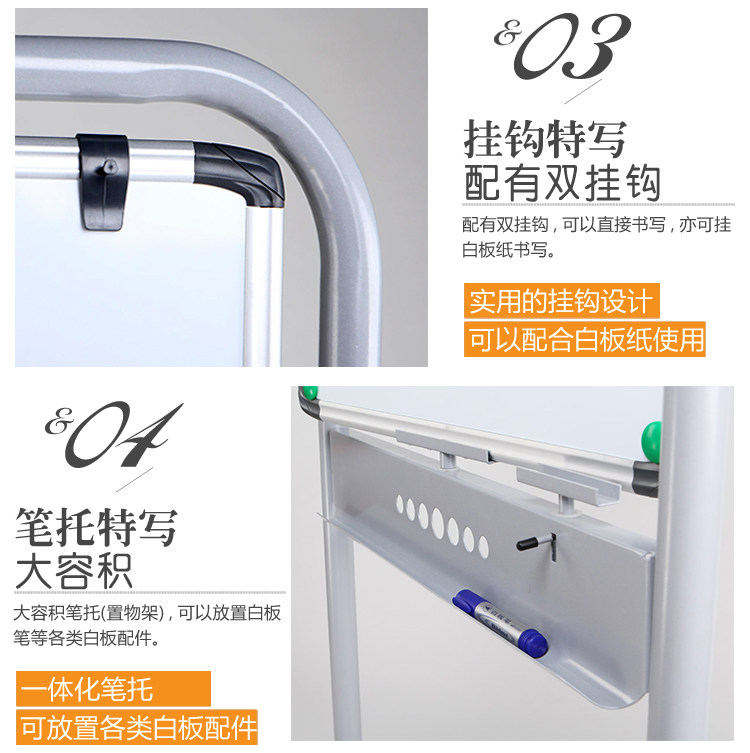 &03

挂钩特写
配有双挂钩

配有双挂钩，可以直接书写，亦可挂白板纸书写。

实用的挂钩设计
可以配合白板纸使用

&04

笔托特写
大容积

大容积笔托(置物架)，可以放置白板笔等各类白板配件。

一体化笔托
可放置各类白板配件