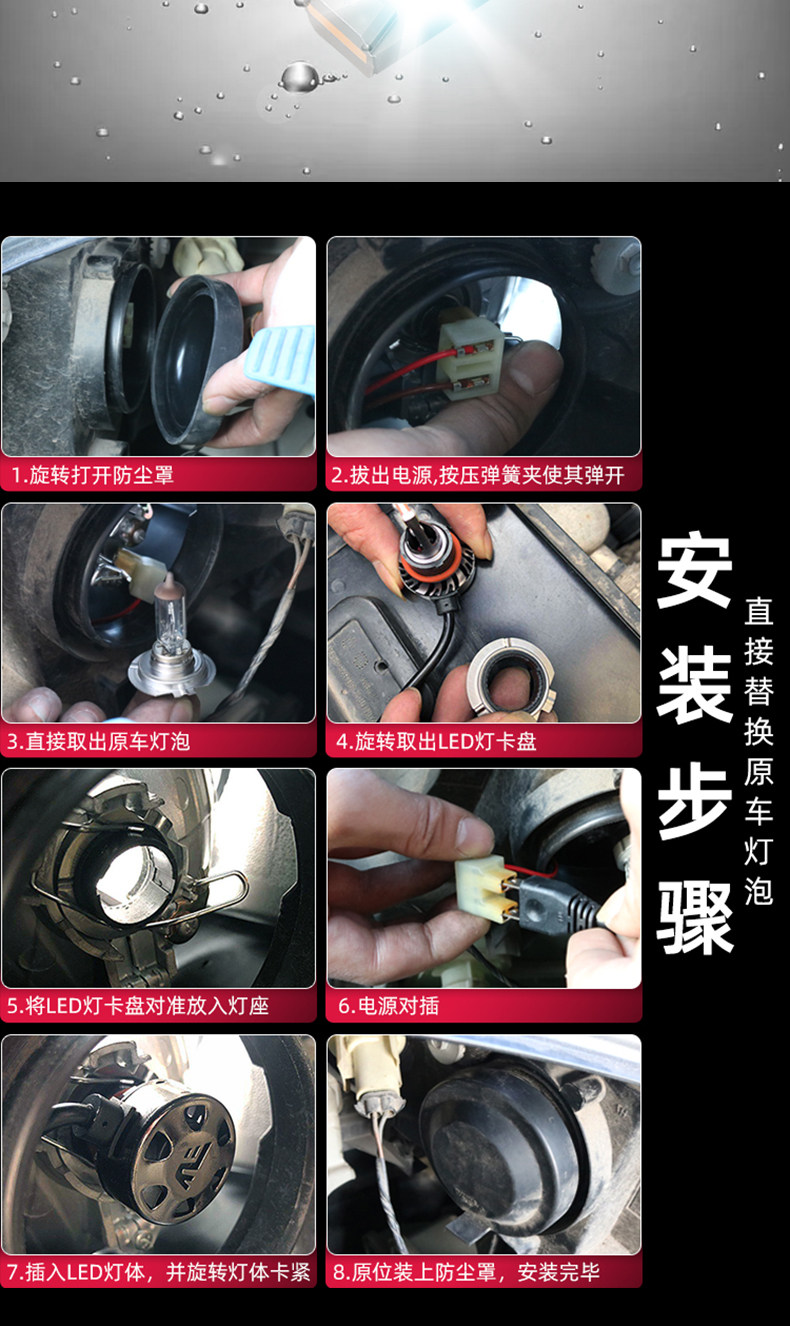 1.旋转打开防尘罩

2.拔出电源,按压弹簧夹使其弹开

3.直接取出原车灯泡

4.旋转取出LED灯卡盘

5.将LED灯卡盘对准放入灯座

6.电源对插

7.插入LED灯体，并旋转灯体卡紧

8.原位装上防尘罩，安装完毕

安装步骤

直接替换原车灯泡