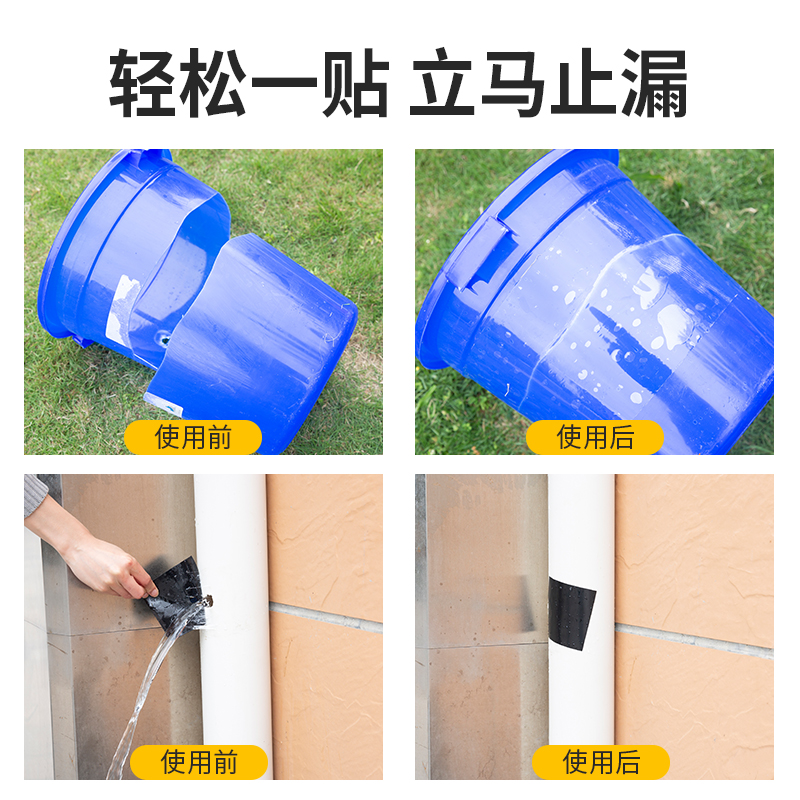 轻松一贴 立马止漏

使用前

使用后

使用前

使用后