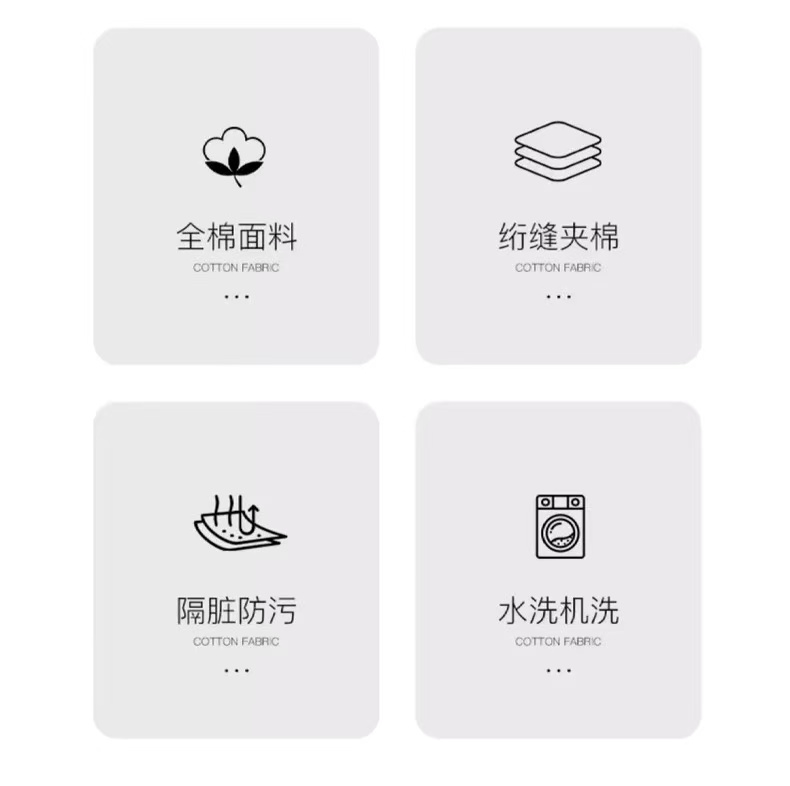 全棉面料
COTTON FABRIC
...

绗缝夹棉
COTTON FABRIC
...

隔脏防污
COTTON FABRIC
...

水洗机洗
COTTON FABRIC
...