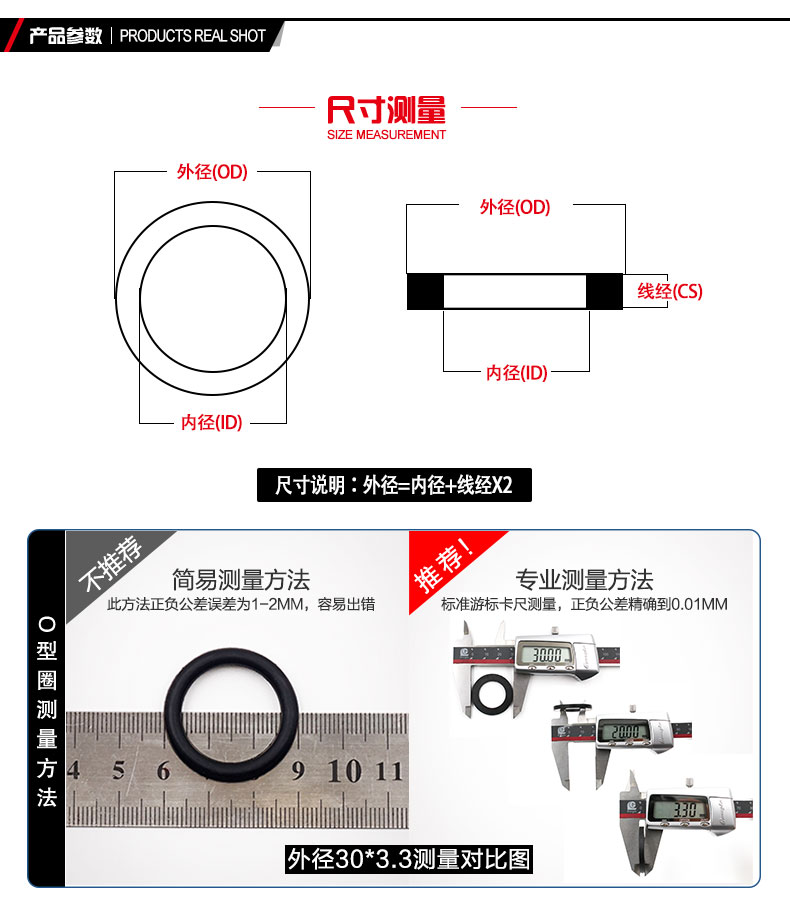 产品参数 | PRODUCTS REAL SHOT

尺寸测量
SIZE MEASUREMENT

外径(OD)

内径(ID)

外径(OD)

线经(CS)

内径(ID)

尺寸说明：外径=内径+线经X2

O型圈测量方法

不推荐

简易测量方法
此方法正负公差误差为1-2MM，容易出错

4 5 6 9 10 11

推荐!

专业测量方法
标准游标卡尺测量，正负公差精确到0.01MM

30.00

20.00

3.30

外径30*3.3测量对比图