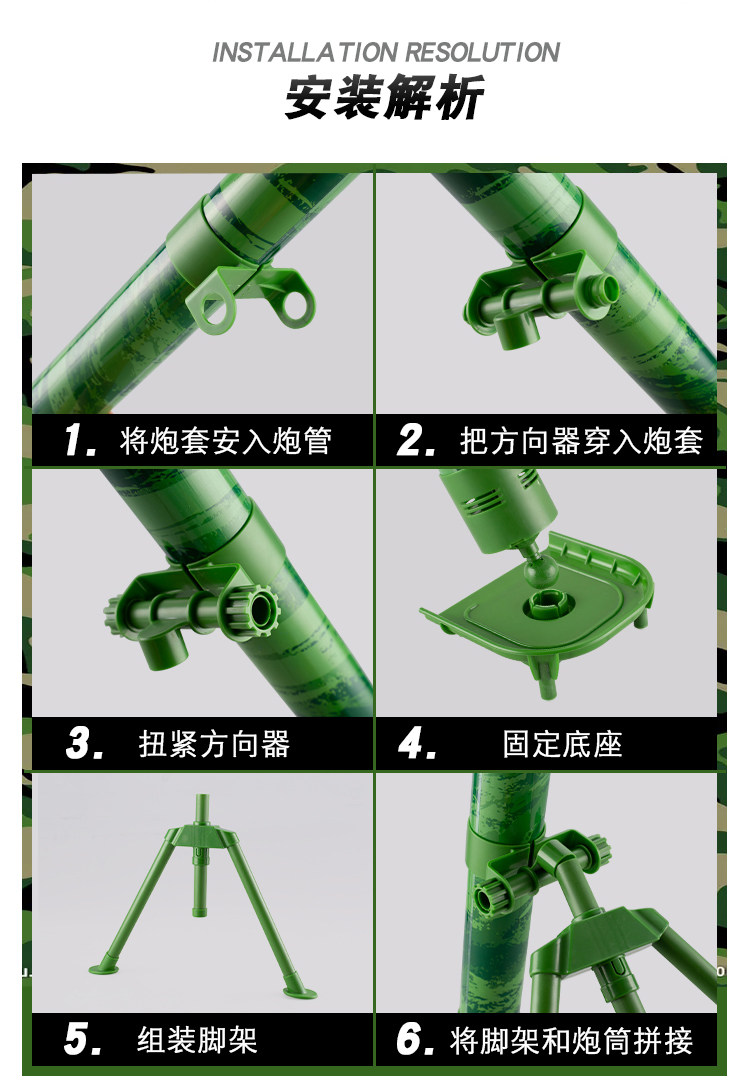 INSTALLATION RESOLUTION
安装解析

1. 将炮套安入炮管

2. 把方向器穿入炮套

3. 扭紧方向器

4. 固定底座

5. 组装脚架

6. 将脚架和炮筒拼接