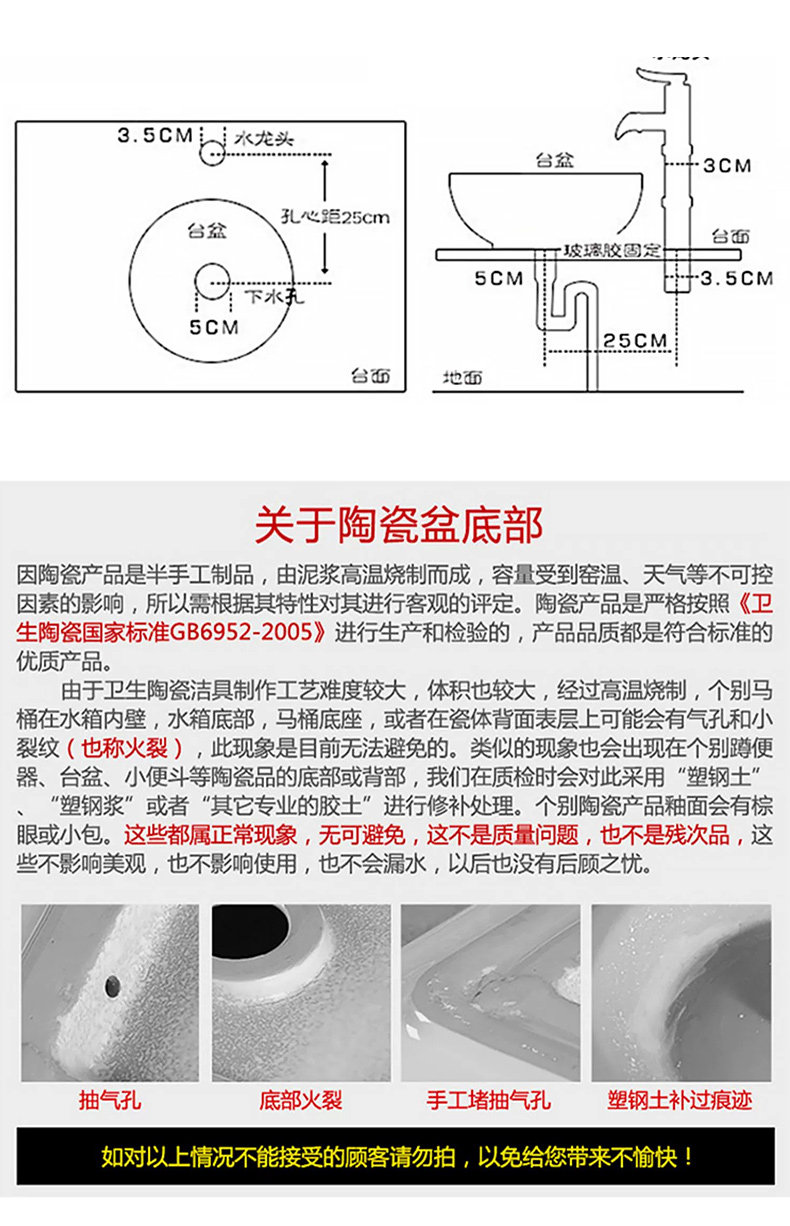 3.5CM
水龙头
孔心距25cm
台盆
下水孔
5CM
台面

台盆
3CM
台面
玻璃胶固定
5CM
3.5CM
25CM
地面

关于陶瓷盆底部

因陶瓷产品是半手工制品，由泥浆高温烧制而成，容量受到窑温、天气等不可控因素的影响，所以需根据其特性对其进行客观的评定。陶瓷产品是严格按照《卫生陶瓷国家标准GB6952-2005》进行生产和检验的，产品品质都是符合标准的优质产品。

由于卫生陶瓷洁具制作工艺难度较大，体积也较大，经过高温烧制，个别马桶在水箱内壁，水箱底部，马桶底座，或者在瓷体背面表层上可能会有气孔和小裂纹（也称火裂），此现象是目前无法避免的。类似的现象也会出现在个别蹲便器、台盆、小便斗等陶瓷品的底部或背部，我们在质检时会对此采用“塑钢土”、“塑钢浆”或者“其它专业的胶土”进行修补处理。个别陶瓷产品釉面会有棕眼或小包。这些都属正常现象，无可避免，这不是质量问题，也不是残次品，这些不影响美观，也不影响使用，也不会漏水，以后也没有后顾之忧。

抽气孔
底部火裂
手工堵抽气孔
塑钢土补过痕迹

如对以上情况不能接受的顾客请勿拍，以免给您带来不愉快！