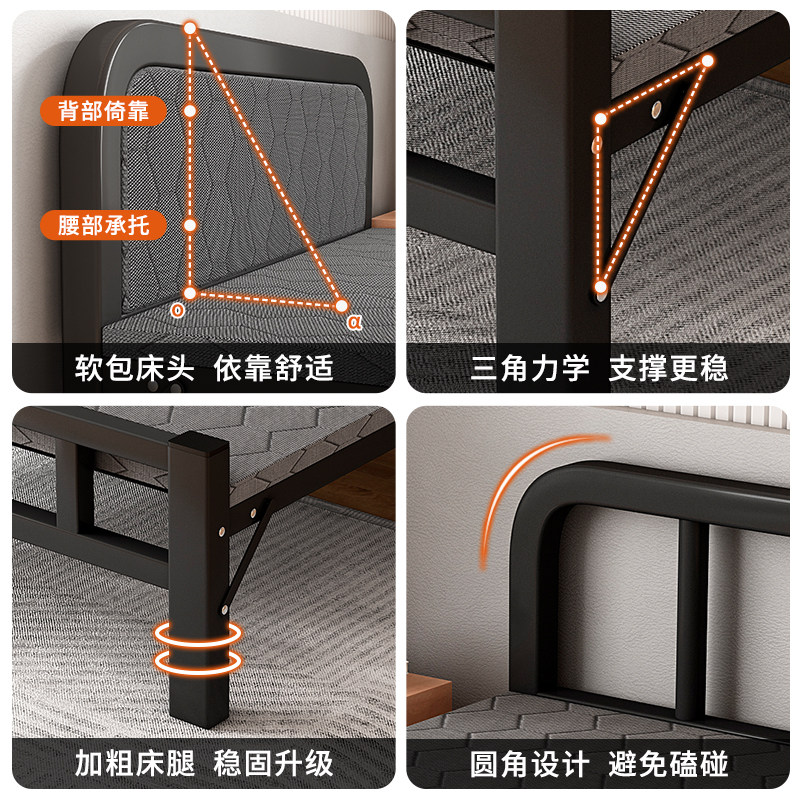 背部倚靠

腰部承托

o

α

软包床头 依靠舒适

三角力学 支撑更稳

加粗床腿 稳固升级

圆角设计 避免磕碰