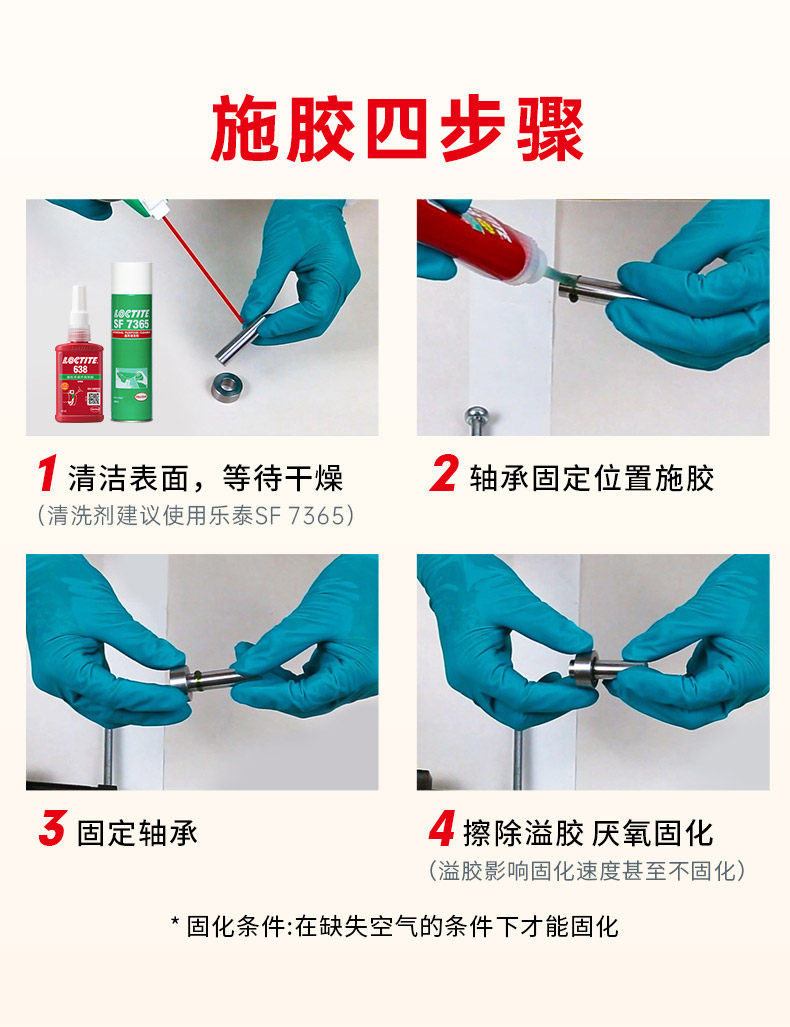 施胶四步骤

LOCTITE 638

LOCTITE SF 7365

1 清洁表面，等待干燥
（清洗剂建议使用乐泰SF 7365）

2 轴承固定位置施胶

3 固定轴承

4 擦除溢胶 厌氧固化
（溢胶影响固化速度甚至不固化）

* 固化条件:在缺失空气的条件下才能固化