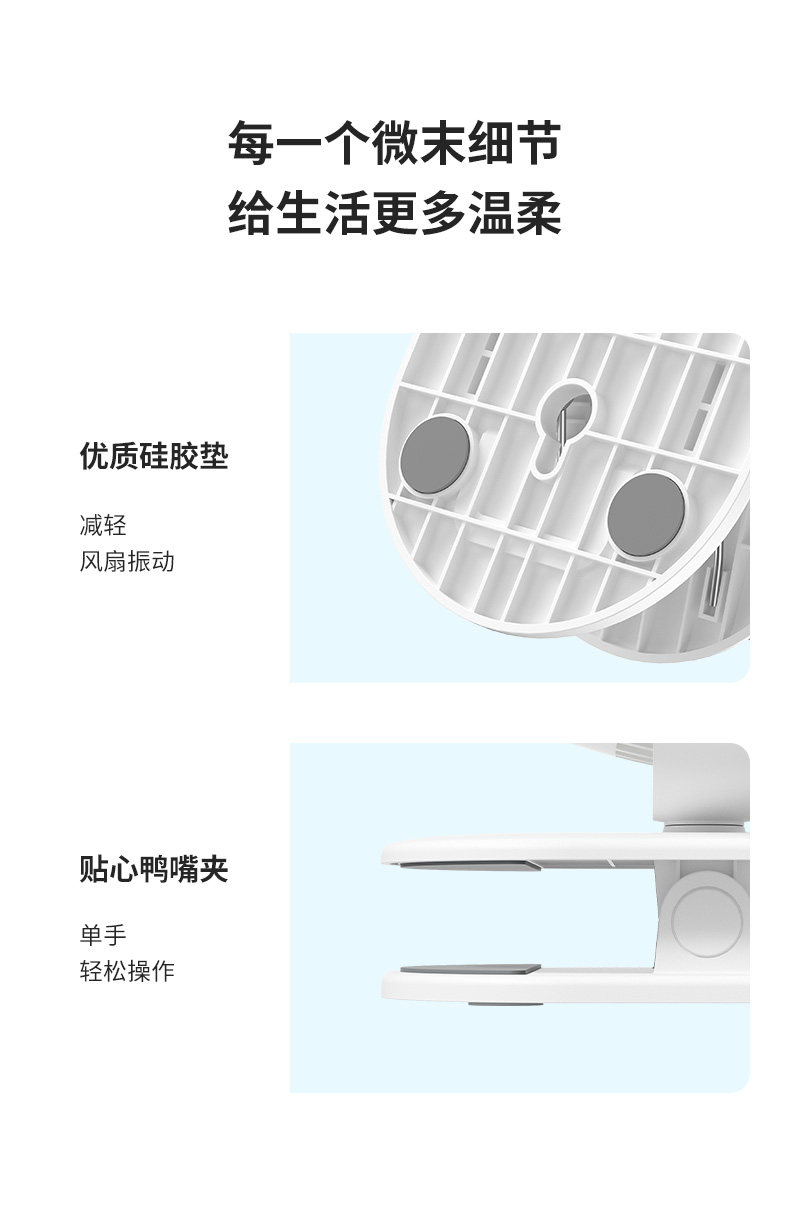 每一个微末细节
给生活更多温柔

优质硅胶垫

减轻
风扇振动

贴心鸭嘴夹

单手
轻松操作