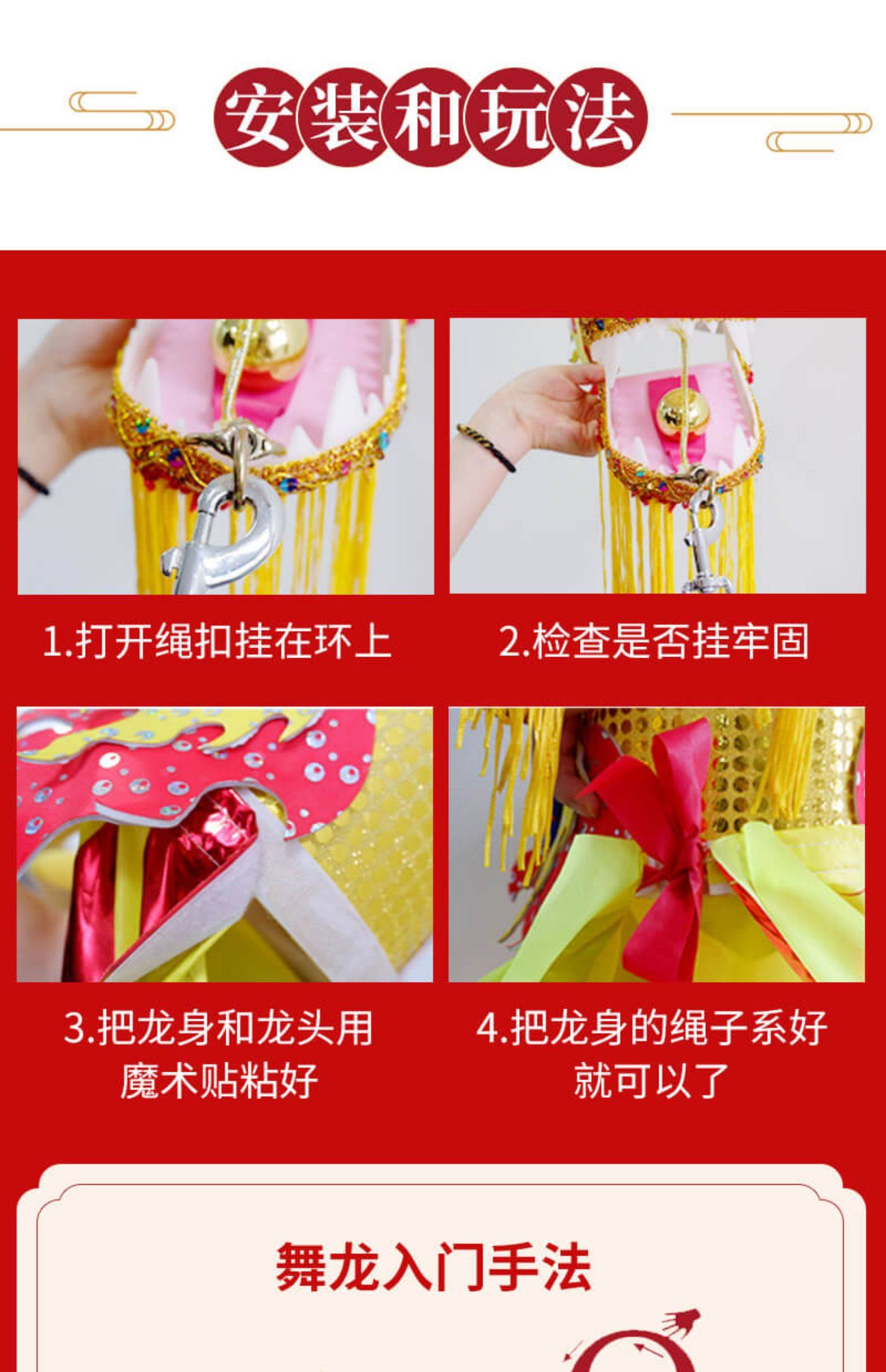 安装和玩法

1.打开绳扣挂在环上

2.检查是否挂牢固

3.把龙身和龙头用魔术贴粘好

4.把龙身的绳子系好就可以了

舞龙入门手法