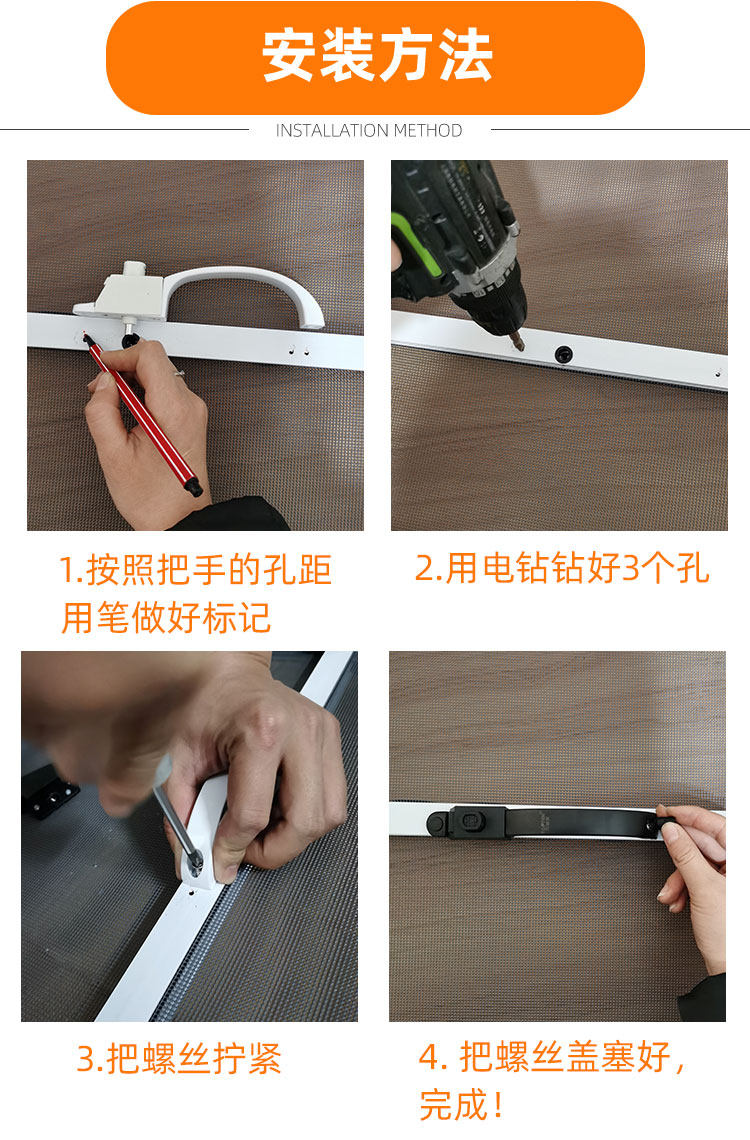 安装方法

INSTALLATION METHOD

1.按照把手的孔距用笔做好标记

2.用电钻钻好3个孔

3.把螺丝拧紧

4. 把螺丝盖塞好，完成！