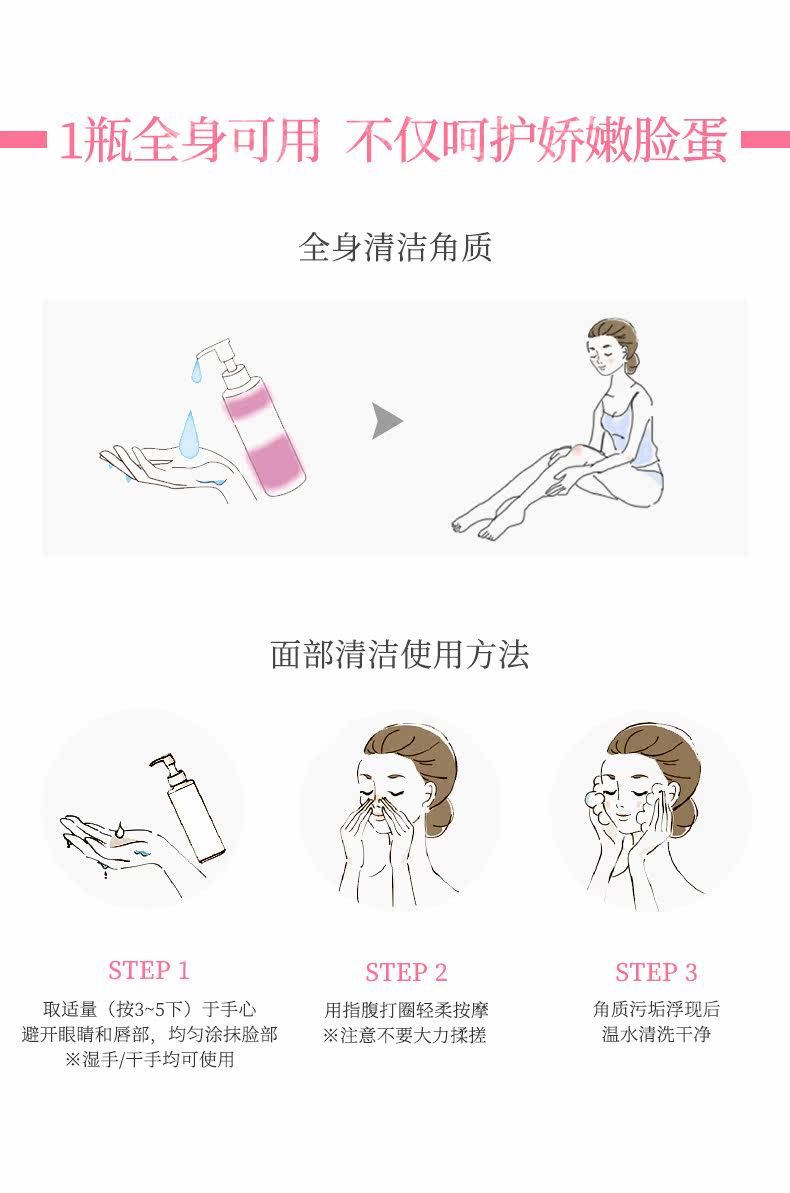 1瓶全身可用 不仅呵护娇嫩脸蛋

全身清洁角质

面部清洁使用方法

STEP 1
取适量（按3~5下）于手心
避开眼睛和唇部，均匀涂抹脸部
※湿手/干手均可使用

STEP 2
用指腹打圈轻柔按摩
※注意不要大力揉搓

STEP 3
角质污垢浮现后
温水清洗干净