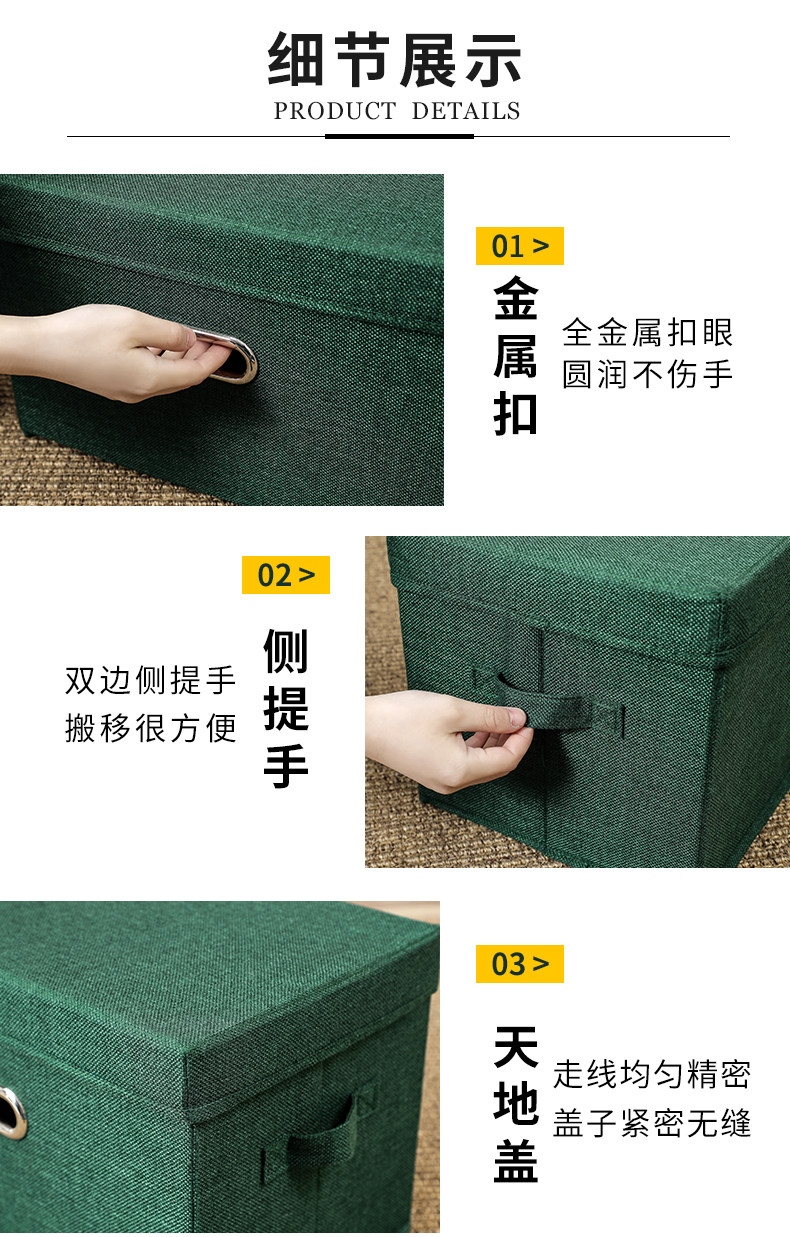 细节展示
PRODUCT DETAILS

01 >
金属扣
全金属扣眼
圆润不伤手

02 >
侧提手
双边侧提手
搬移很方便

03 >
天地盖
走线均匀精密
盖子紧密无缝