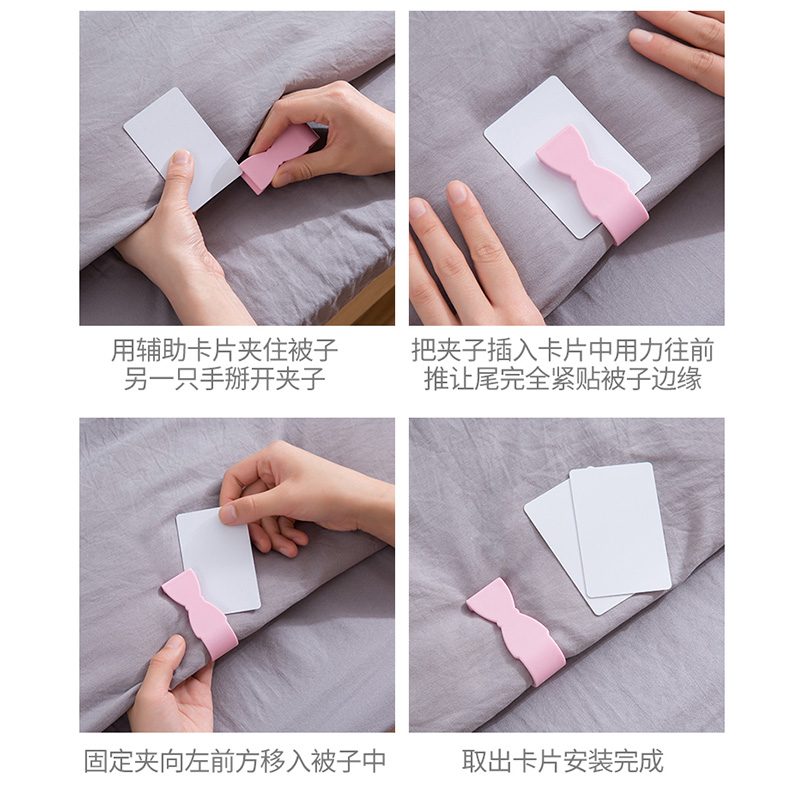 用辅助卡片夹住被子
另一只手掰开夹子

把夹子插入卡片中用力往前
推让尾完全紧贴被子边缘

固定夹向左前方移入被子中

取出卡片安装完成