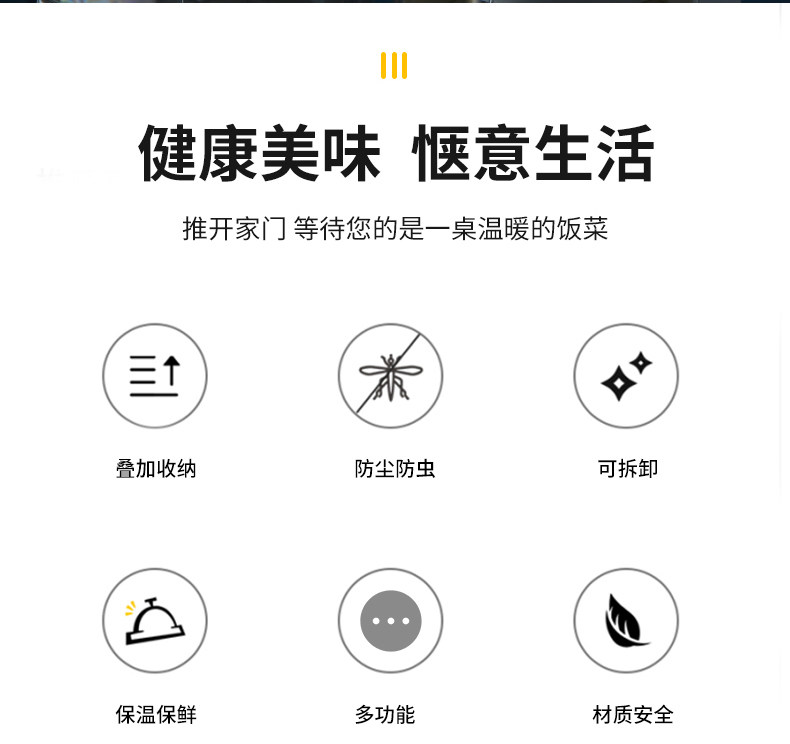 健康美味 惬意生活

推开家门 等待您的是一桌温暖的饭菜

叠加收纳

防尘防虫

可拆卸

保温保鲜

多功能

材质安全