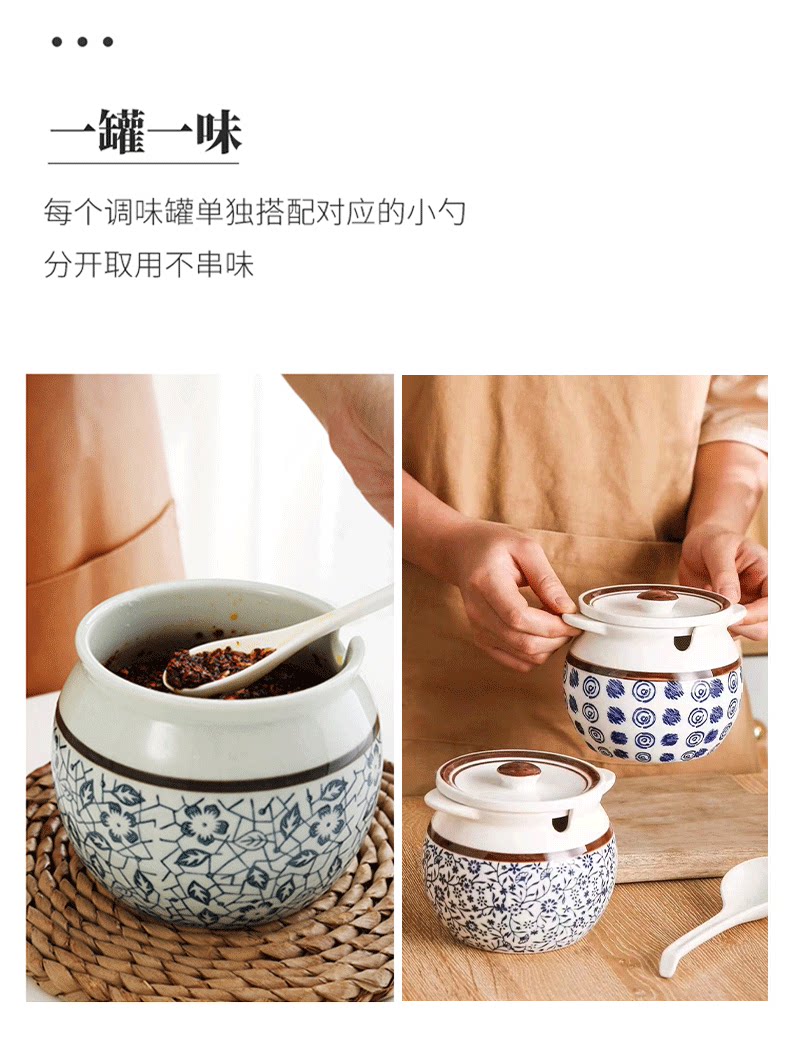 一罐一味

每个调味罐单独搭配对应的小勺
分开取用不串味