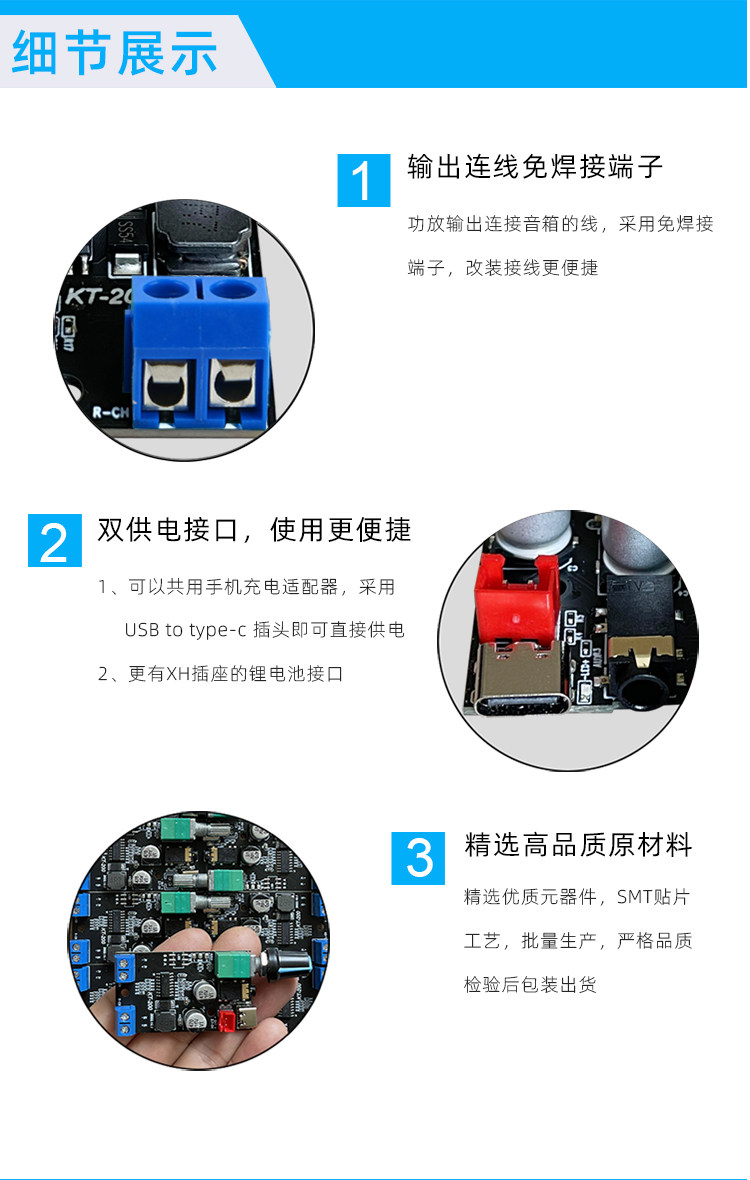 细节展示

1 输出连线免焊接端子

功放输出连接音箱的线，采用免焊接端子，改装接线更便捷

KT-20

R-CH

2 双供电接口，使用更便捷

1、可以共用手机充电适配器，采用 USB to type-c 插头即可直接供电

2、更有XH插座的锂电池接口

3 精选高品质原材料

精选优质元器件，SMT贴片工艺，批量生产，严格品质检验后包装出货