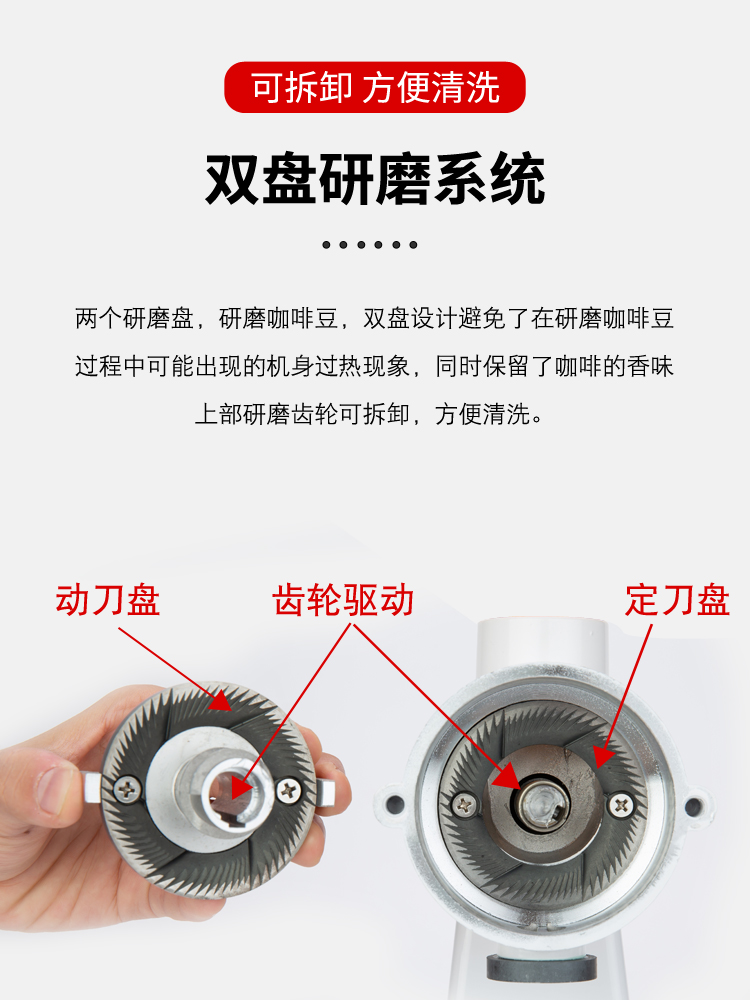 可拆卸 方便清洗

双盘研磨系统

两个研磨盘，研磨咖啡豆，双盘设计避免了在研磨咖啡豆过程中可能出现的机身过热现象，同时保留了咖啡的香味上部研磨齿轮可拆卸，方便清洗。

动刀盘

齿轮驱动

定刀盘