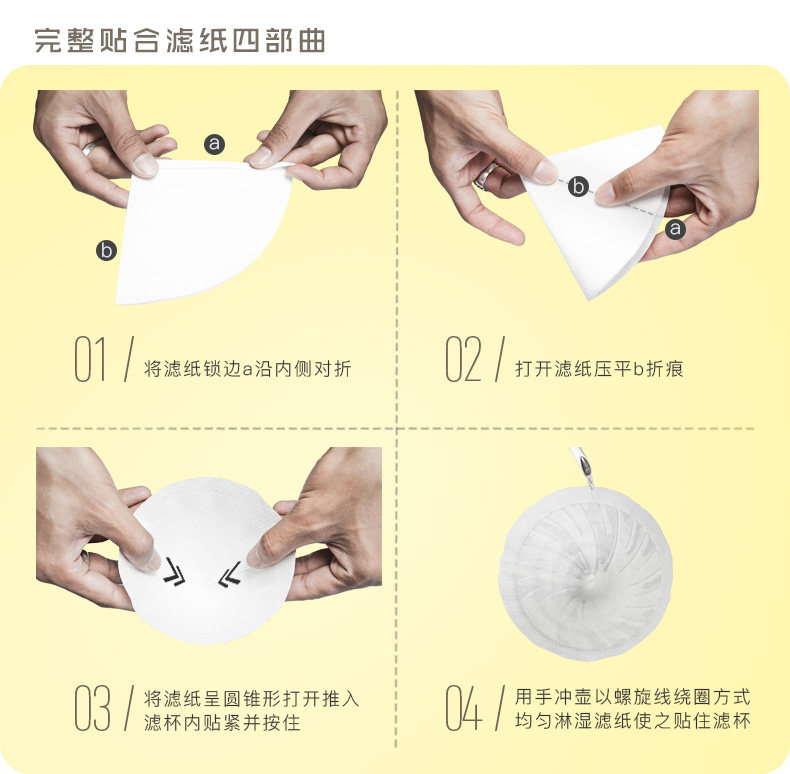 完整贴合滤纸四部曲

a

b

01 / 将滤纸锁边a沿内侧对折

b

a

02 / 打开滤纸压平b折痕

03 / 将滤纸呈圆锥形打开推入滤杯内贴紧并按住

04 / 用手冲壶以螺旋线绕圈方式均匀淋湿滤纸使之贴住滤杯