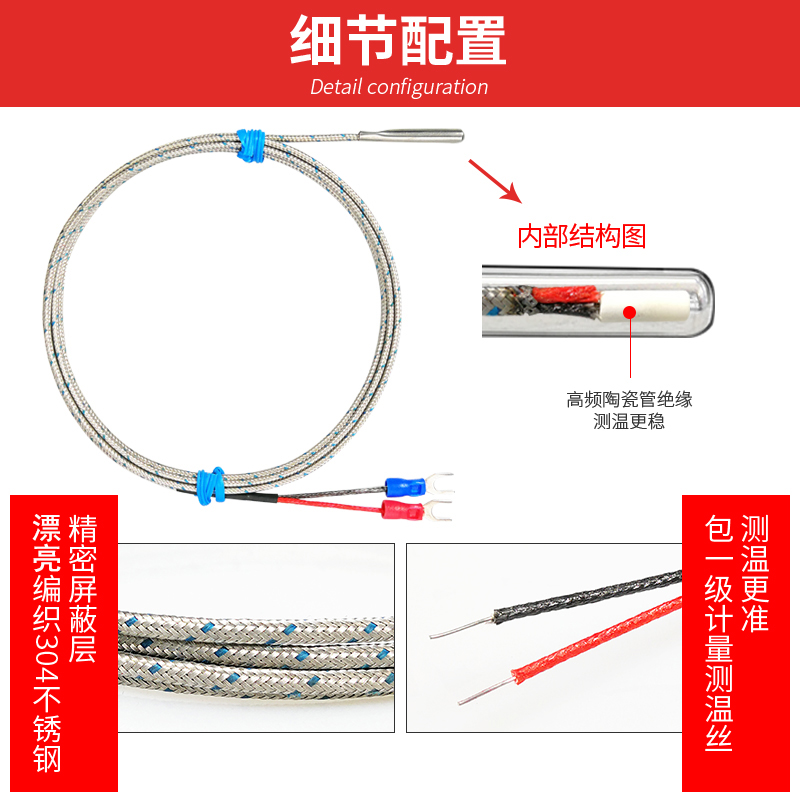 细节配置
Detail configuration

内部结构图

高频陶瓷管绝缘
测温更稳

精密屏蔽层
漂亮编织304不锈钢

测温更准
包一级计量测温丝