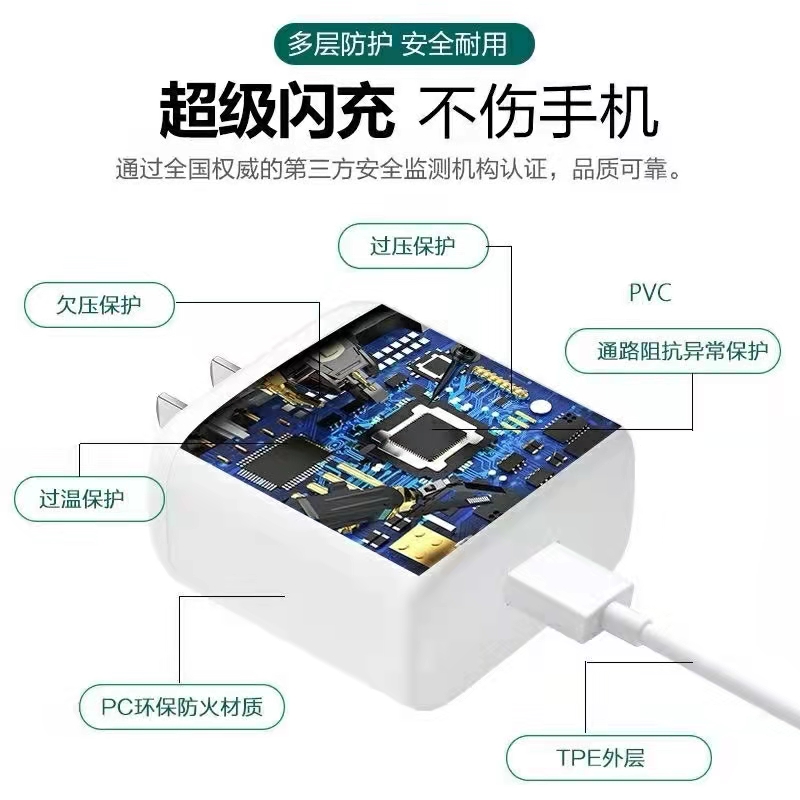 多层防护 安全耐用

超级闪充 不伤手机

通过全国权威的第三方安全监测机构认证，品质可靠。

过压保护

欠压保护

PVC

通路阻抗异常保护

过温保护

PC环保防火材质

TPE外层