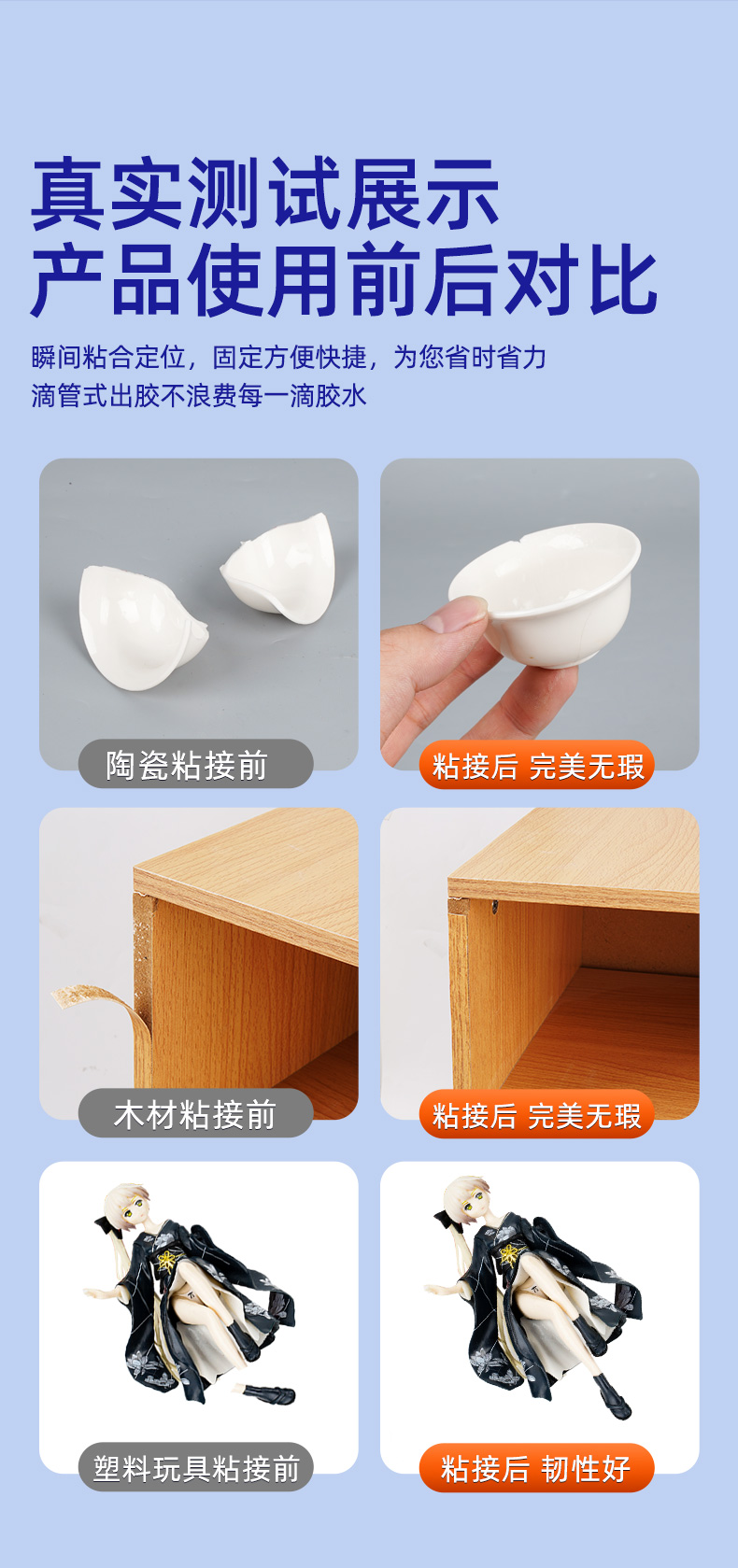 真实测试展示
产品使用前后对比

瞬间粘合定位，固定方便快捷，为您省时省力
滴管式出胶不浪费每一滴胶水

陶瓷粘接前

粘接后 完美无瑕

木材粘接前

粘接后 完美无瑕

塑料玩具粘接前

粘接后 韧性好