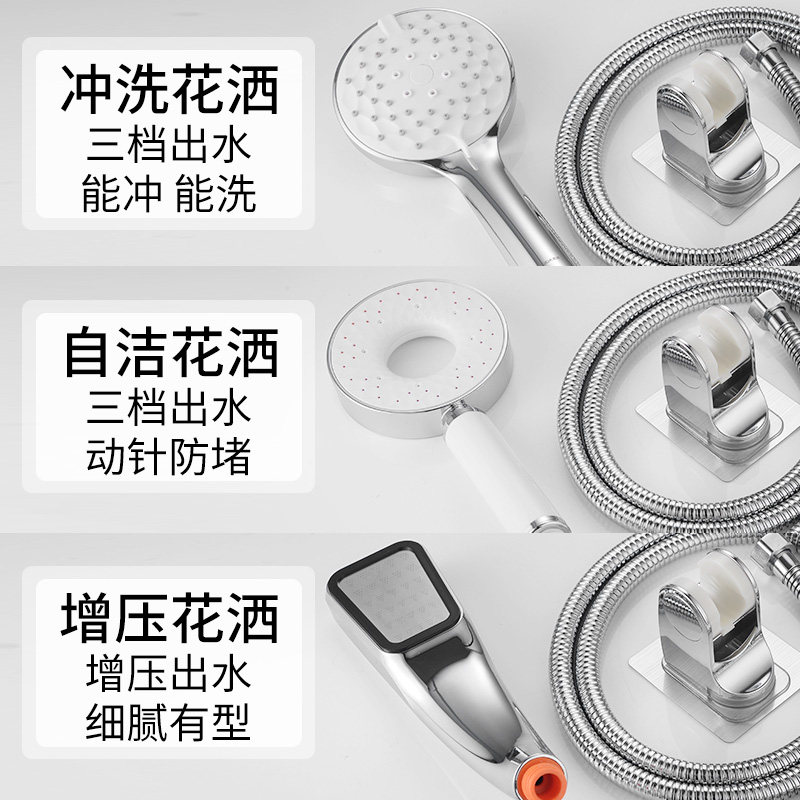 冲洗花洒
三档出水
能冲 能洗

自洁花洒
三档出水
动针防堵

增压花洒
增压出水
细腻有型