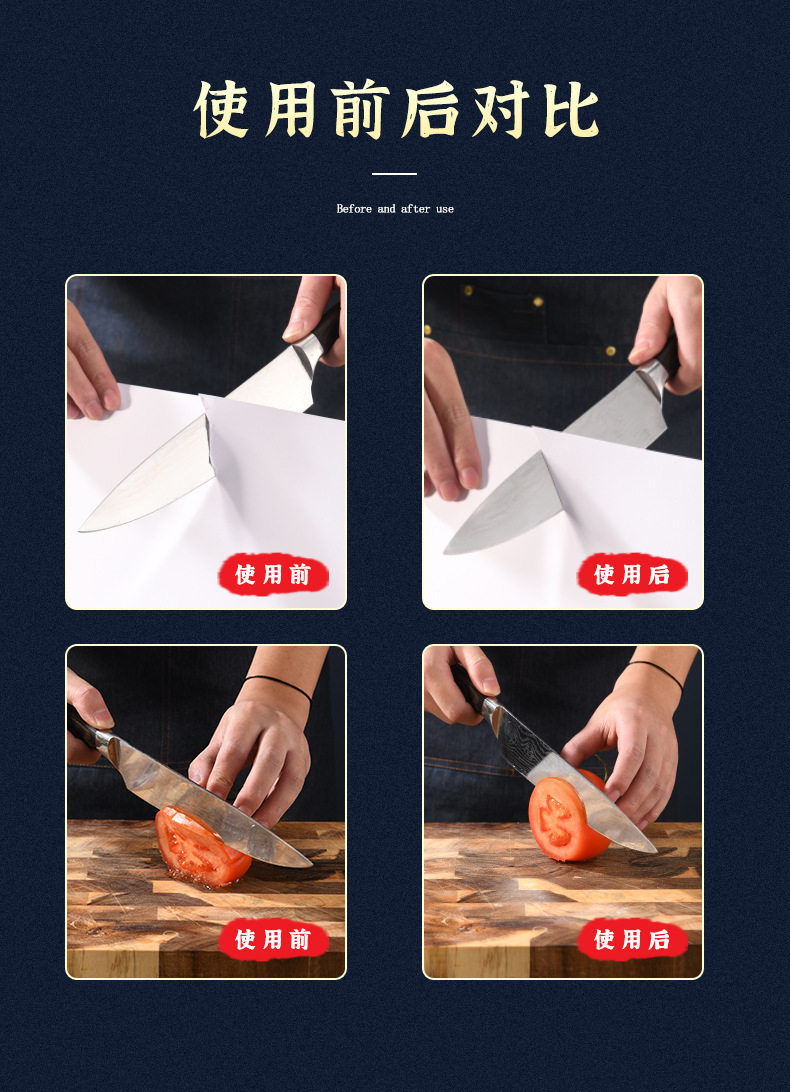 使用前后对比

Before and after use

使用前

使用后

使用前

使用后