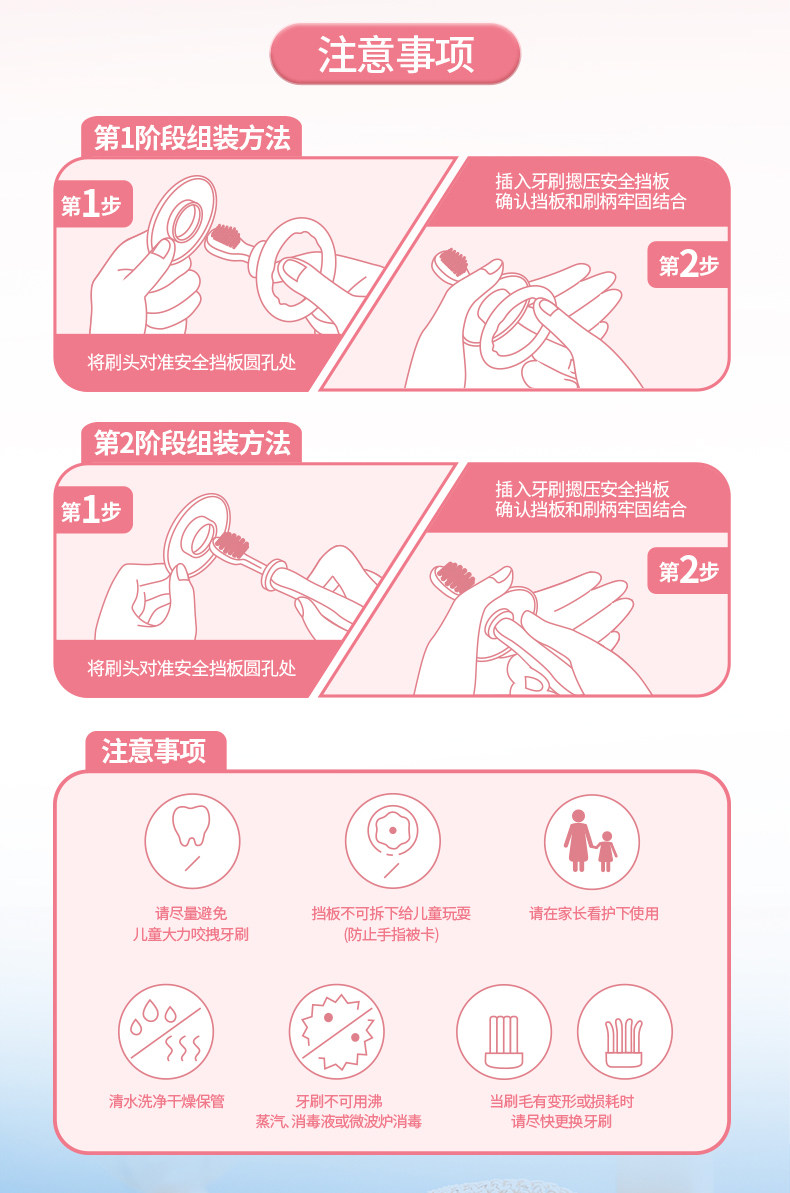 注意事项

第1阶段组装方法

第1步

将刷头对准安全挡板圆孔处

插入牙刷摁压安全挡板
确认挡板和刷柄牢固结合

第2步

第2阶段组装方法

第1步

将刷头对准安全挡板圆孔处

插入牙刷摁压安全挡板
确认挡板和刷柄牢固结合

第2步

注意事项

请尽量避免
儿童大力咬拽牙刷

挡板不可拆下给儿童玩耍
(防止手指被卡)

请在家长看护下使用

清水洗净干燥保管

牙刷不可用沸
蒸汽、消毒液或微波炉消毒

当刷毛有变形或损耗时
请尽快更换牙刷