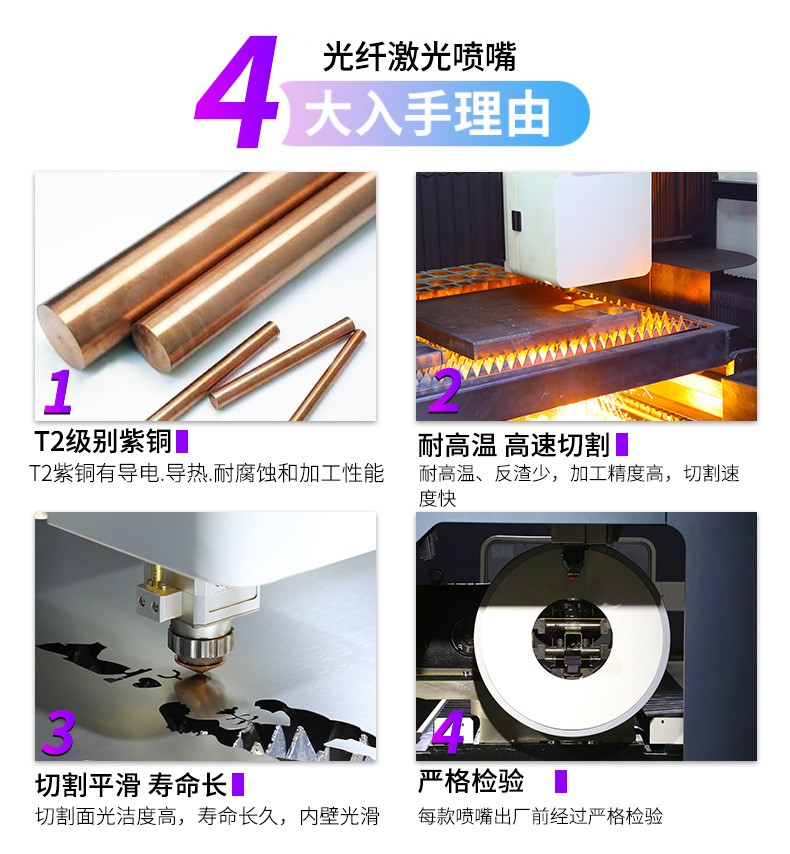 4 光纤激光喷嘴
大入手理由

1
T2级别紫铜
T2紫铜有导电.导热.耐腐蚀和加工性能

2
耐高温 高速切割
耐高温、反渣少，加工精度高，切割速度快

3
切割平滑 寿命长
切割面光洁度高，寿命长久，内壁光滑

4
严格检验
每款喷嘴出厂前经过严格检验