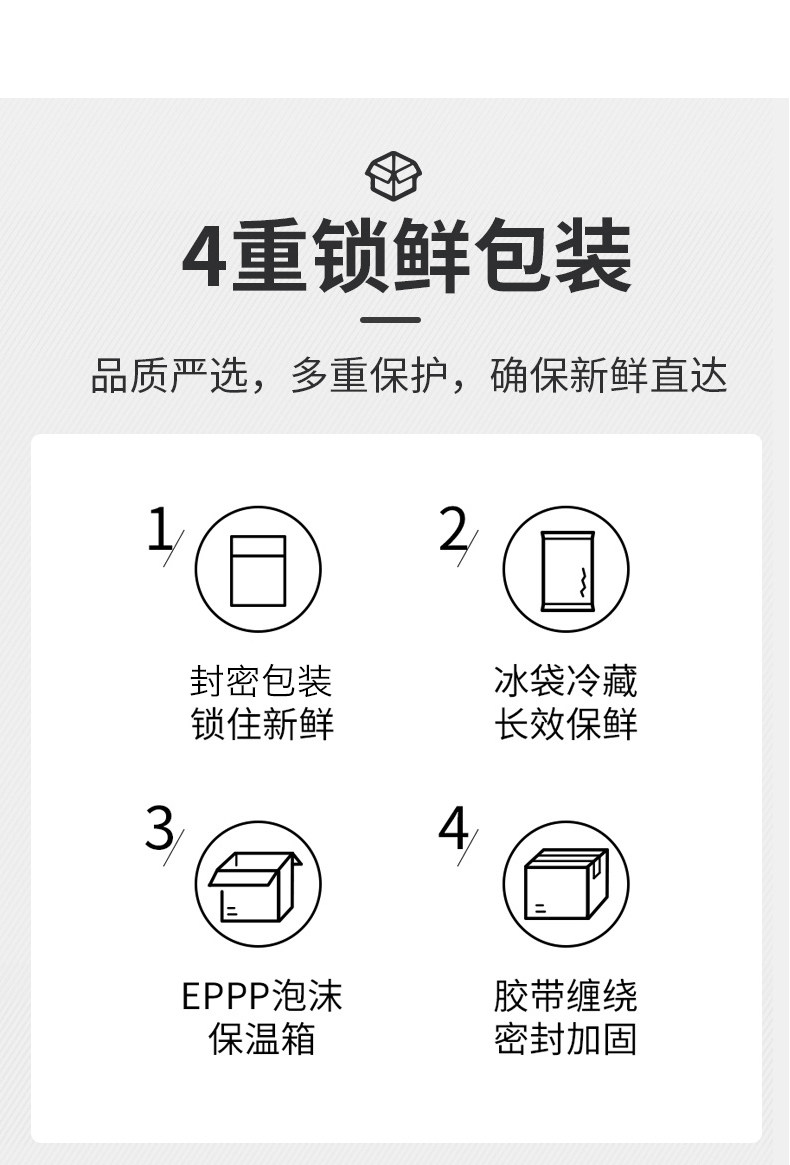 4重锁鲜包装

品质严选，多重保护，确保新鲜直达

1

封密包装
锁住新鲜

2

冰袋冷藏
长效保鲜

3

EPPP泡沫
保温箱

4

胶带缠绕
密封加固