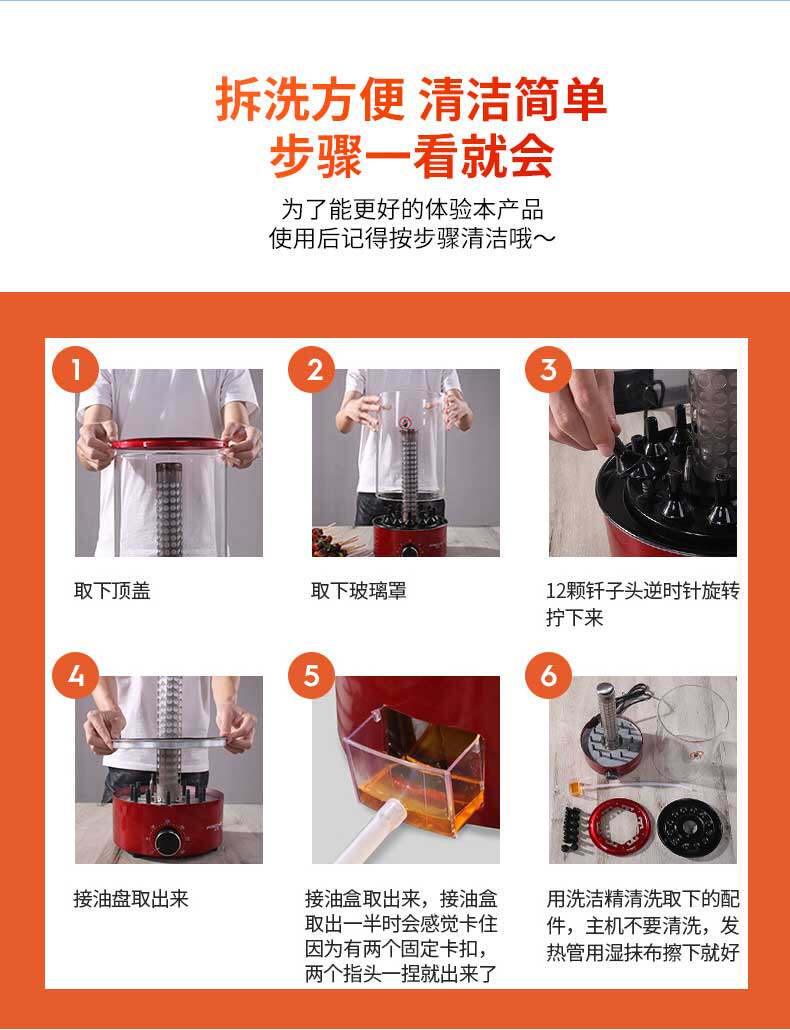 拆洗方便 清洁简单
步骤一看就会

为了能更好的体验本产品
使用后记得按步骤清洁哦～

1

取下顶盖

2

取下玻璃罩

3

12颗钎子头逆时针旋转拧下来

4

接油盘取出来

5

接油盒取出来，接油盒取出一半时会感觉卡住因为有两个固定卡扣，两个指头一捏就出来了

6

用洗洁精清洗取下的配件，主机不要清洗，发热管用湿抹布擦下就好