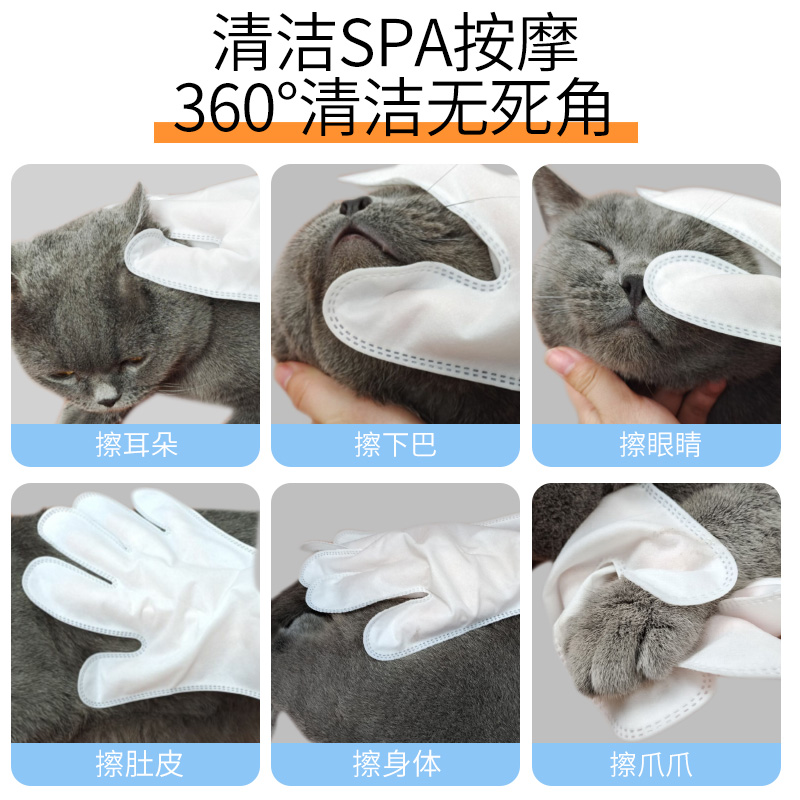 清洁SPA按摩
360°清洁无死角

擦耳朵
擦下巴
擦眼睛
擦肚皮
擦身体
擦爪爪