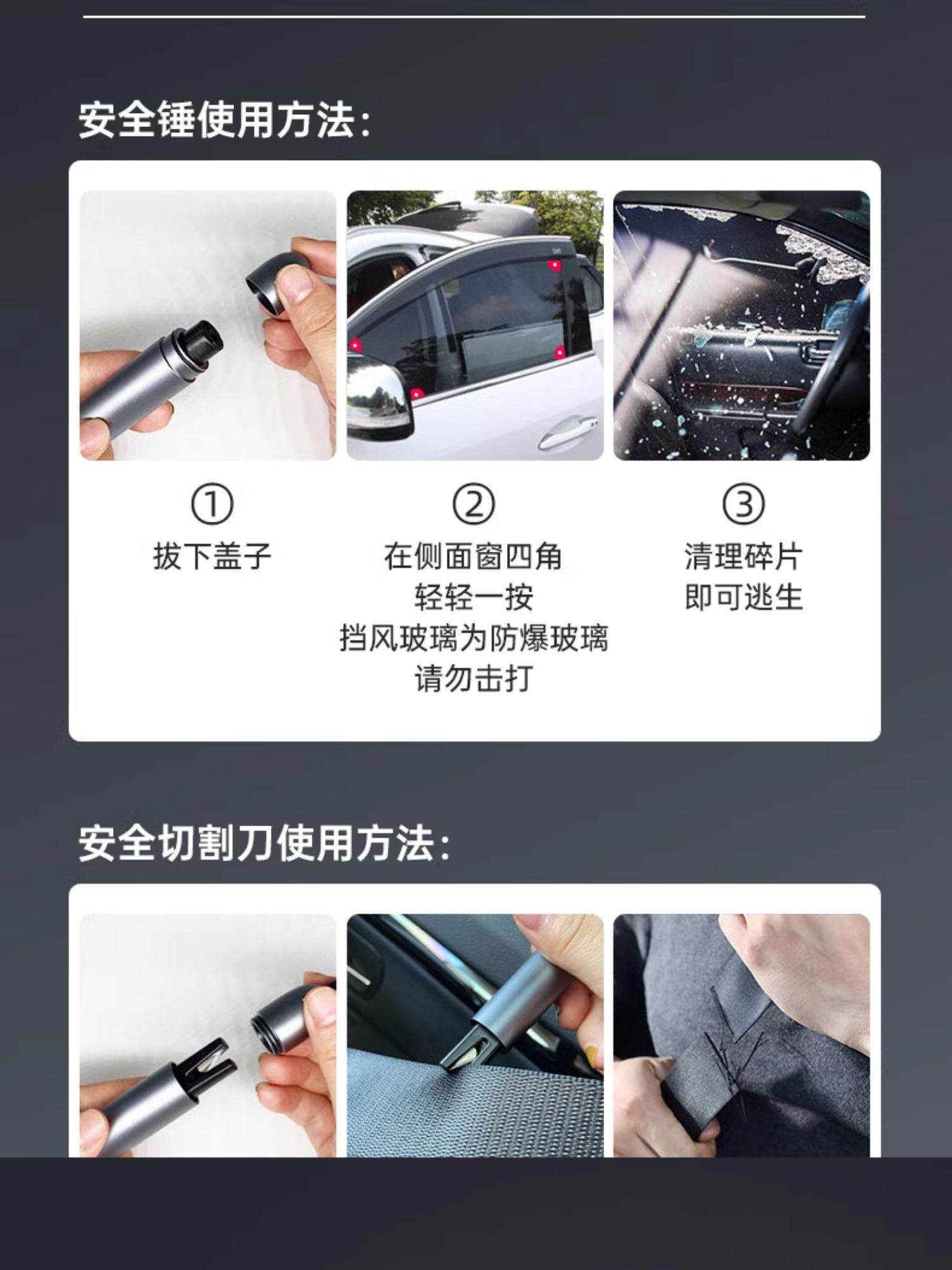 安全锤使用方法：

①
拔下盖子

②
在侧面窗四角
轻轻一按
挡风玻璃为防爆玻璃
请勿击打

③
清理碎片
即可逃生

安全切割刀使用方法：