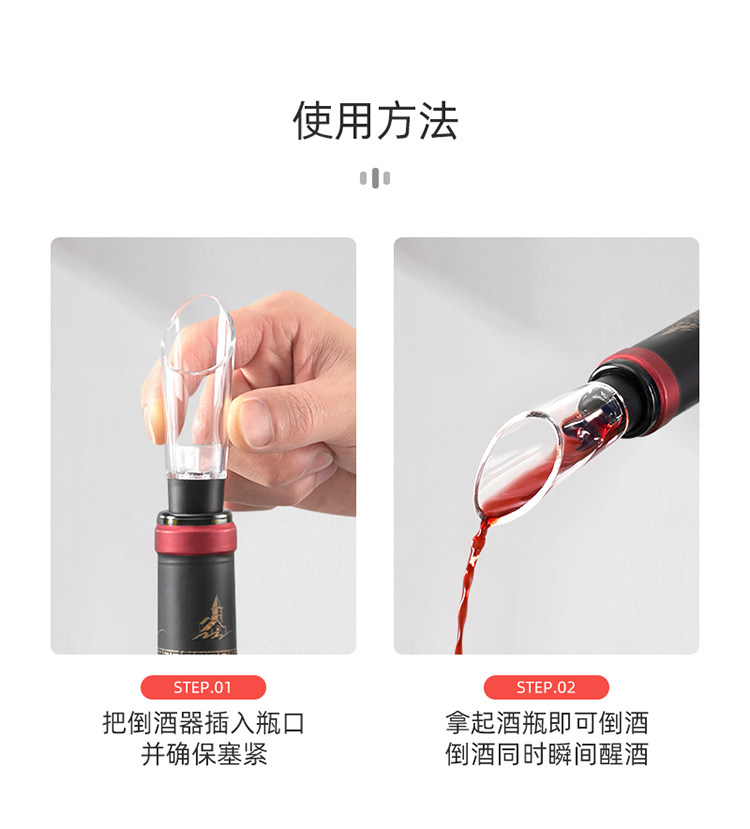 使用方法

STEP.01
把倒酒器插入瓶口
并确保塞紧

STEP.02
拿起酒瓶即可倒酒
倒酒同时瞬间醒酒