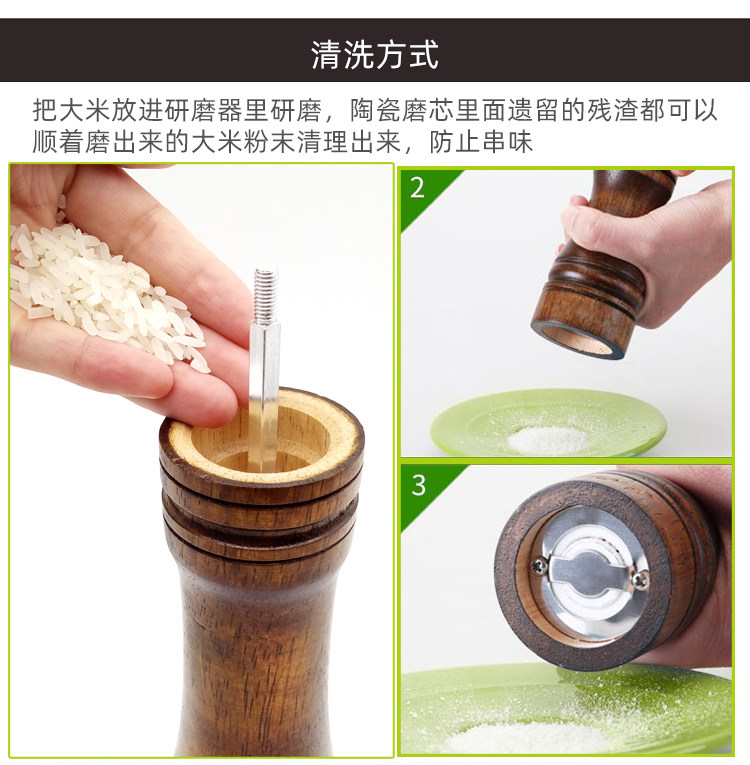 清洗方式

把大米放进研磨器里研磨，陶瓷磨芯里面遗留的残渣都可以顺着磨出来的大米粉末清理出来，防止串味

2

3