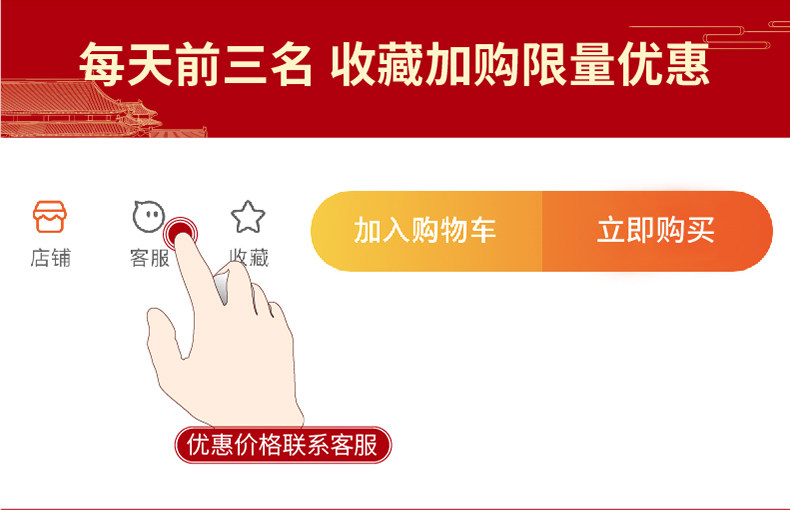 每天前三名 收藏加购限量优惠

店铺 客服 收藏

加入购物车 立即购买

优惠价格联系客服