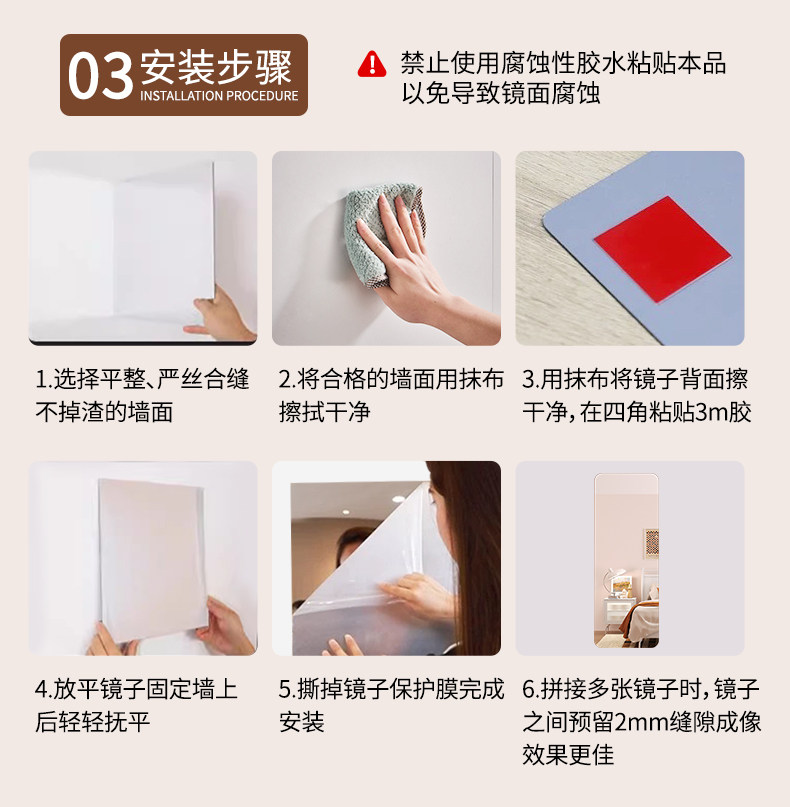 03 安装步骤
INSTALLATION PROCEDURE

禁止使用腐蚀性胶水粘贴本品以免导致镜面腐蚀

1.选择平整、严丝合缝不掉渣的墙面

2.将合格的墙面用抹布擦拭干净

3.用抹布将镜子背面擦干净，在四角粘贴3m胶

4.放平镜子固定墙上后轻轻抚平

5.撕掉镜子保护膜完成安装

6.拼接多张镜子时，镜子之间预留2mm缝隙成像效果更佳