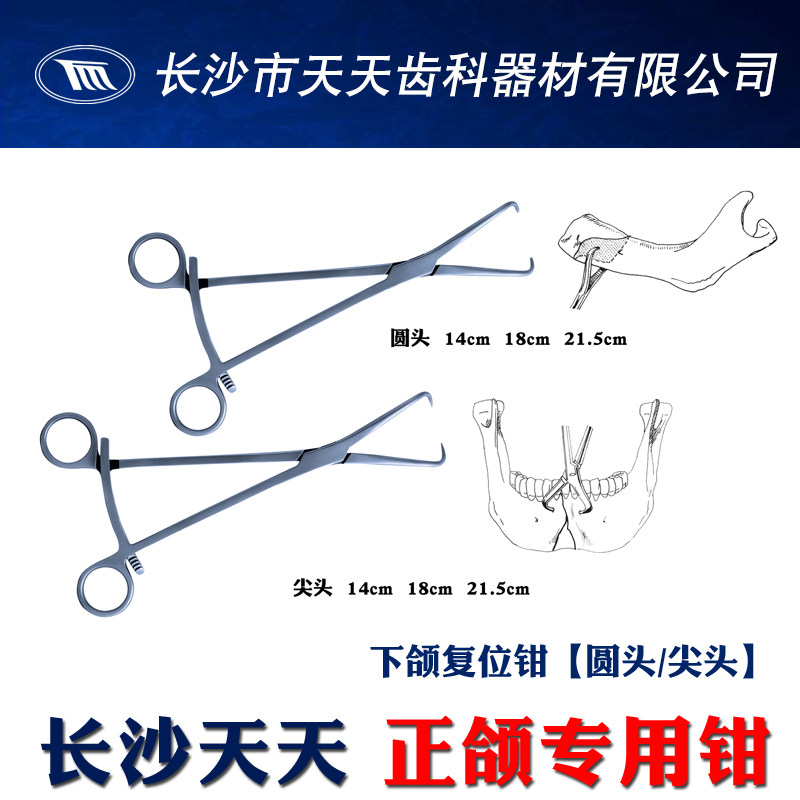 长沙市天天齿科器材有限公司

圆头 14cm 18cm 21.5cm

尖头 14cm 18cm 21.5cm

下颌复位钳【圆头/尖头】

长沙天天 正颌专用钳