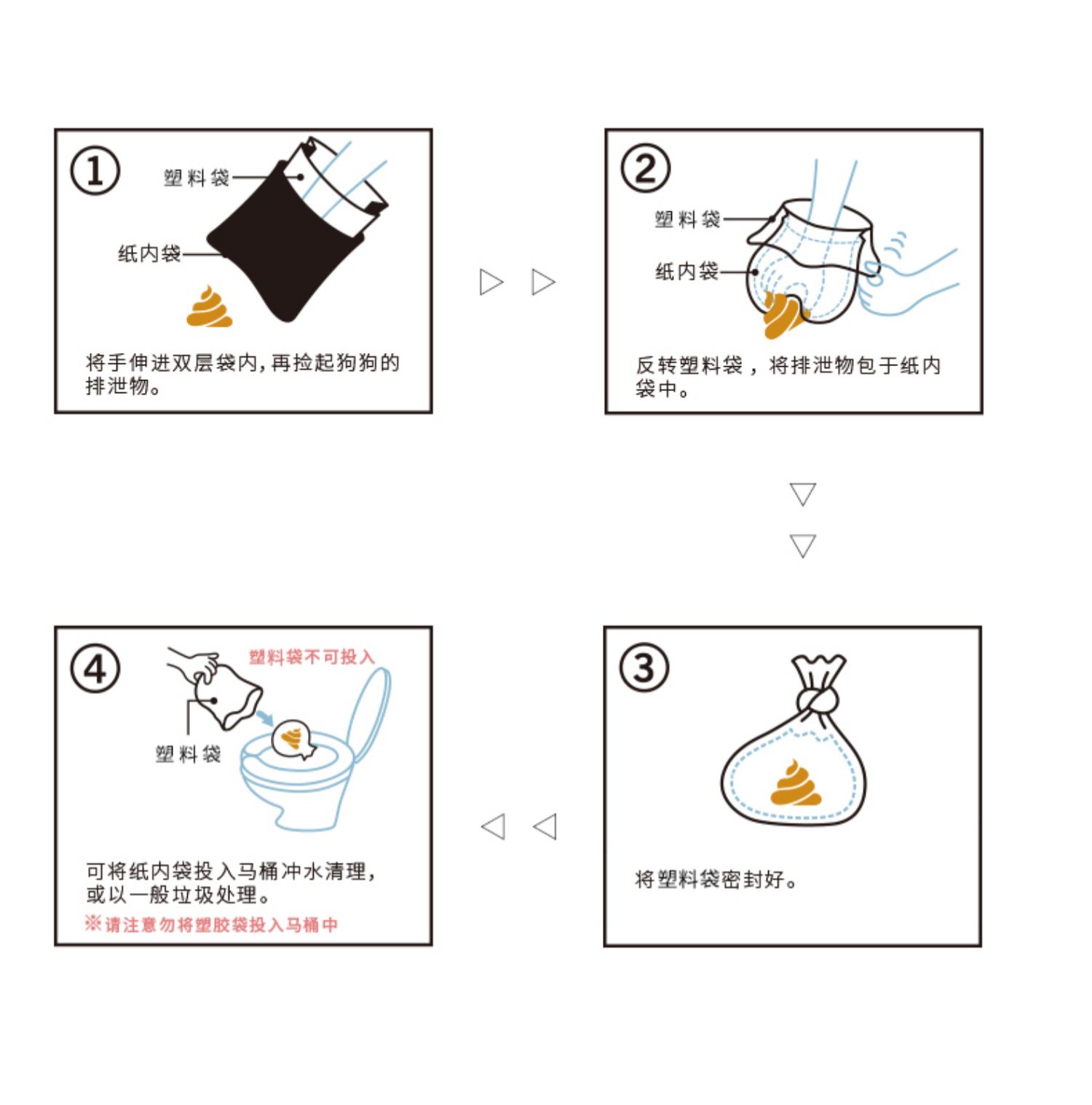 ①
塑料袋
纸内袋
将手伸进双层袋内，再捡起狗狗的排泄物。

②
塑料袋
纸内袋
反转塑料袋，将排泄物包于纸内袋中。

③
将塑料袋密封好。

④
塑料袋不可投入
塑料袋
可将纸内袋投入马桶冲水清理，或以一般垃圾处理。
※请注意勿将塑胶袋投入马桶中