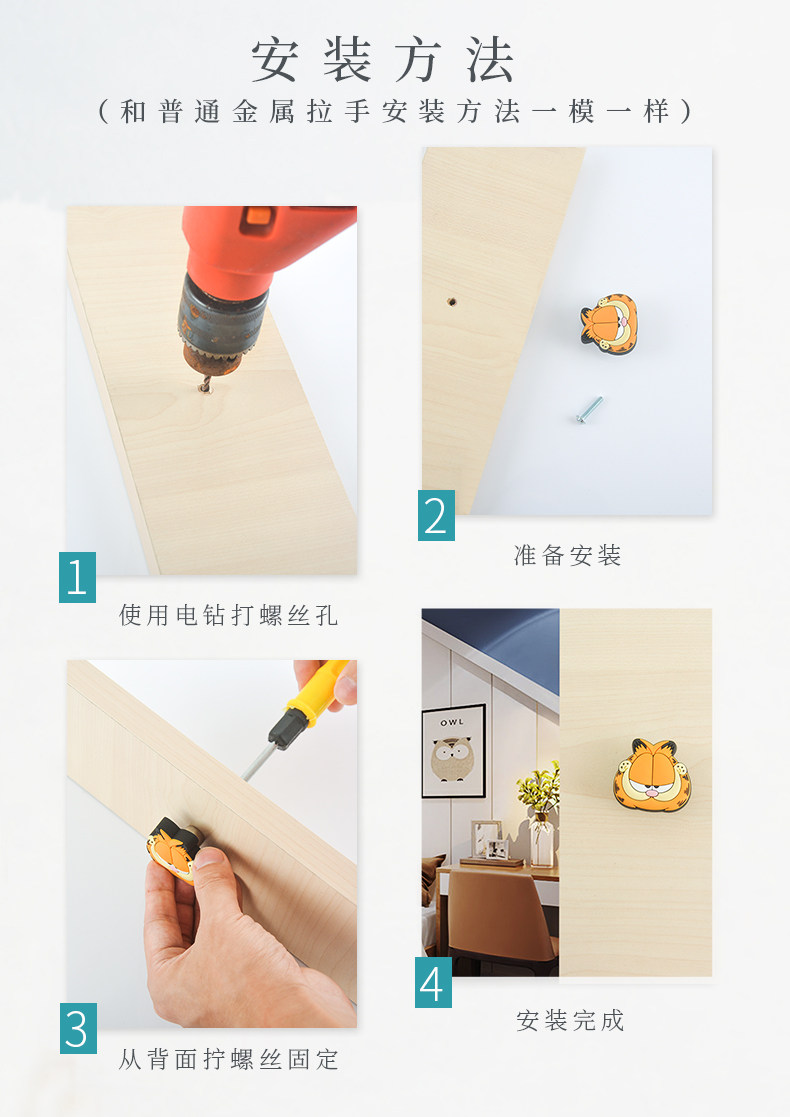 安装方法
（和普通金属拉手安装方法一模一样）

1
使用电钻打螺丝孔

2
准备安装

3
从背面拧螺丝固定

OWL

4
安装完成