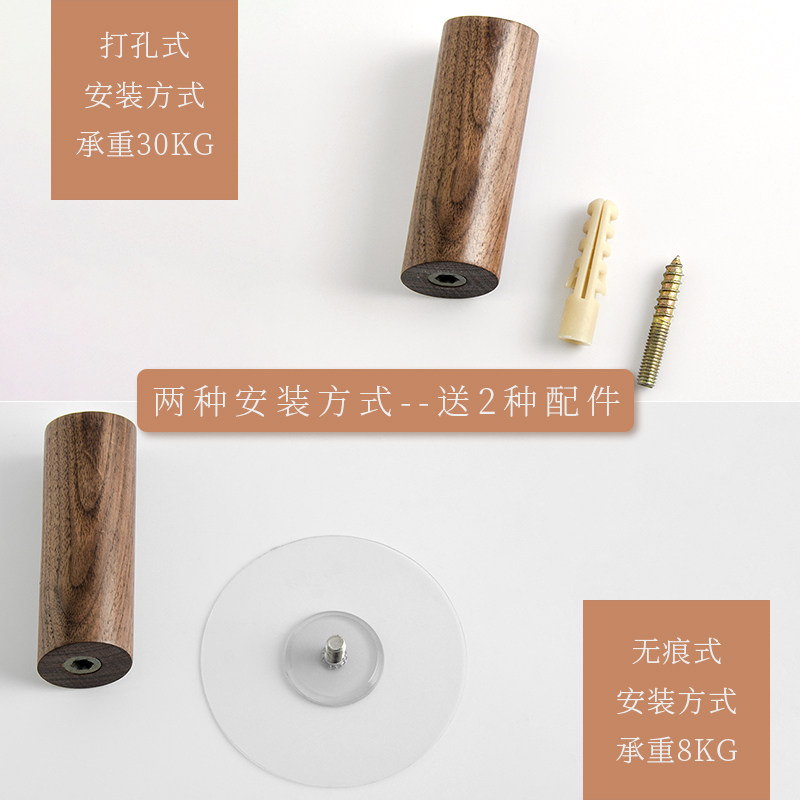 打孔式
安装方式
承重30KG

两种安装方式--送2种配件

无痕式
安装方式
承重8KG