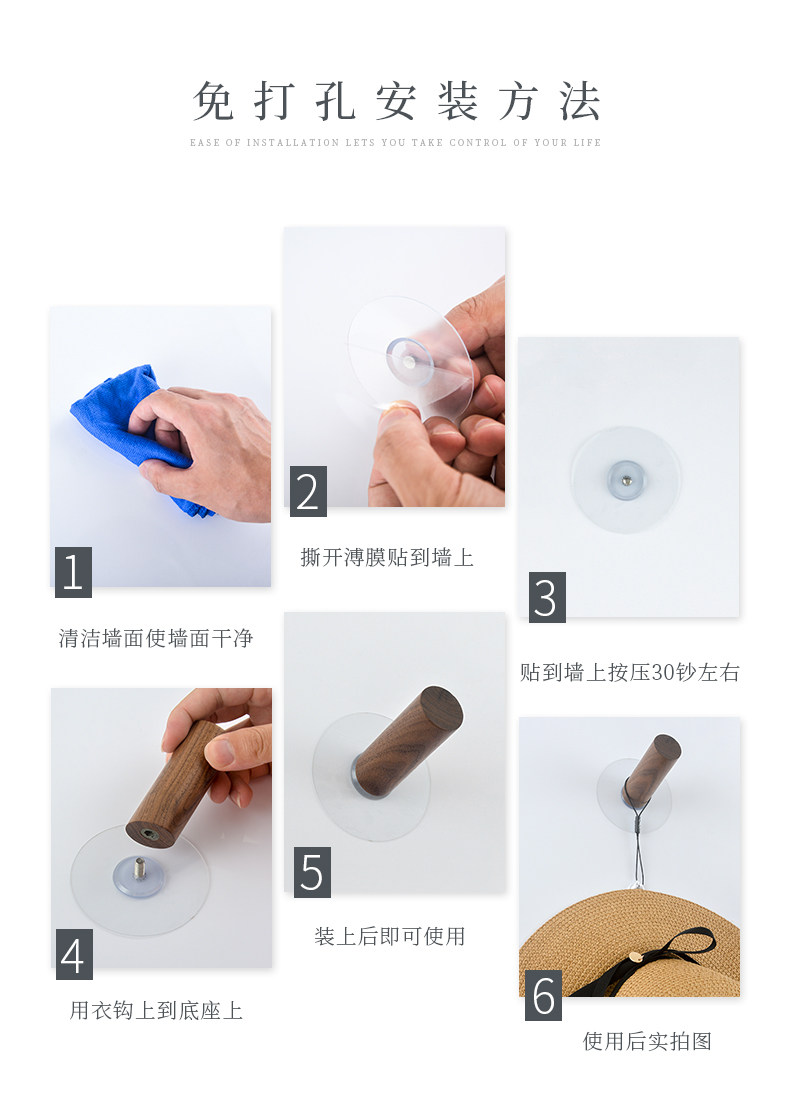 免打孔安装方法

EASE OF INSTALLATION LETS YOU TAKE CONTROL OF YOUR LIFE

1

清洁墙面使墙面干净

2

撕开薄膜贴到墙上

3

贴到墙上按压30钞左右

4

用衣钩上到底座上

5

装上后即可使用

6

使用后实拍图